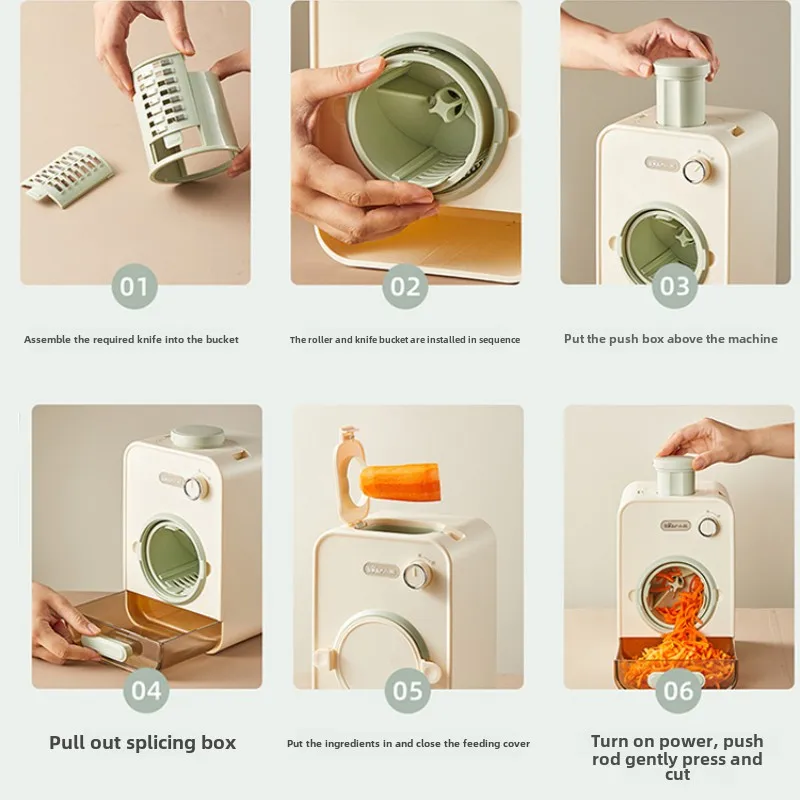 01

Assemble the required knife into the bucket

02

The roller and knife bucket are installed in sequence

03

Put the push box above the machine

04

Pull out splicing box

05

Put the ingredients in and close the feeding cover

06

Turn on power, push rod gently press and cut