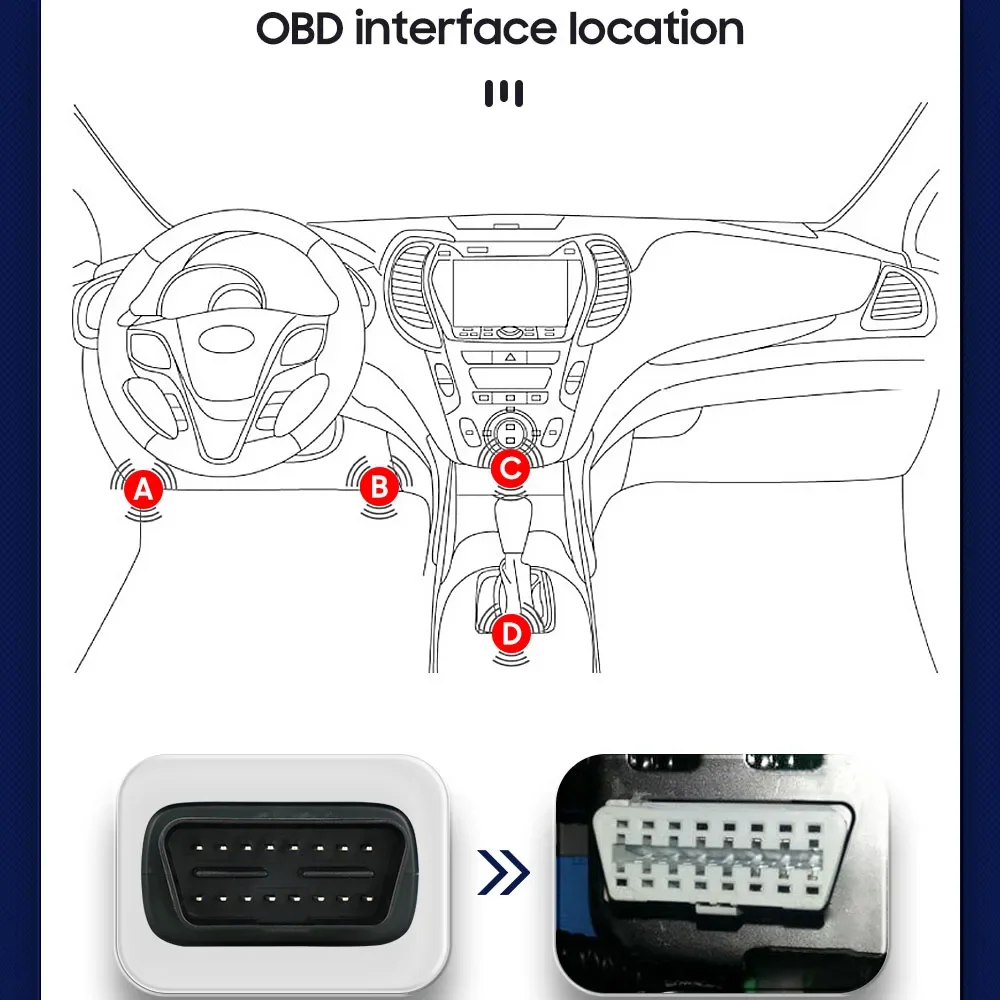 OBD interface location

A

B

C

D