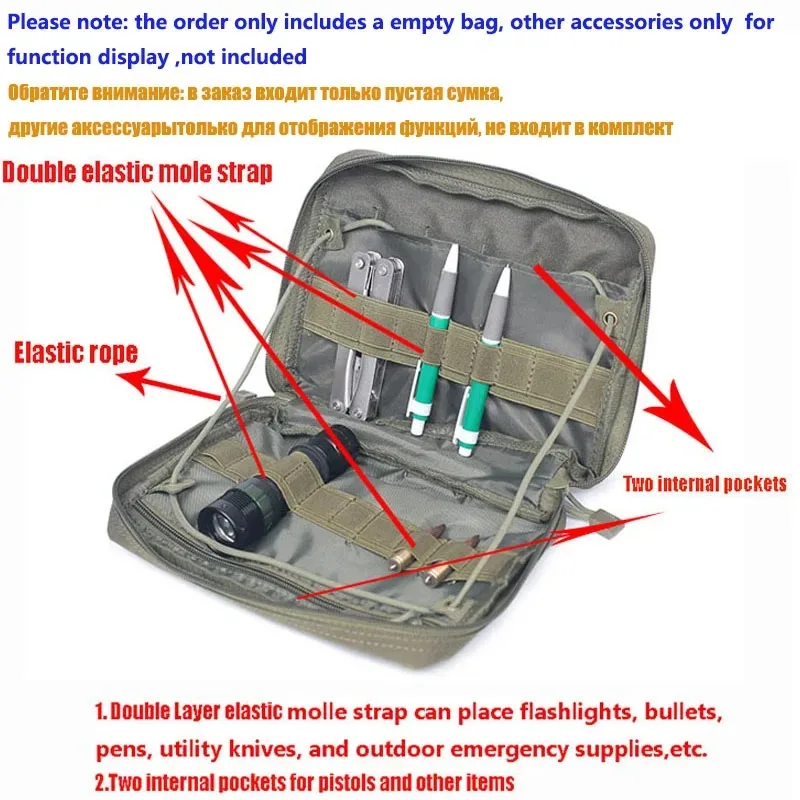 Please note: the order only includes a empty bag, other accessories only for function display ,not included

Обратите внимание: в заказ входит только пустая сумка,
другие аксессуарытолько для отображения функций, не входит в комплект

Double elastic mole strap

Elastic rope

Two internal pockets

1. Double Layer elastic molle strap can place flashlights, bullets, pens, utility knives, and outdoor emergency supplies,etc.
2.Two internal pockets for pistols and other items