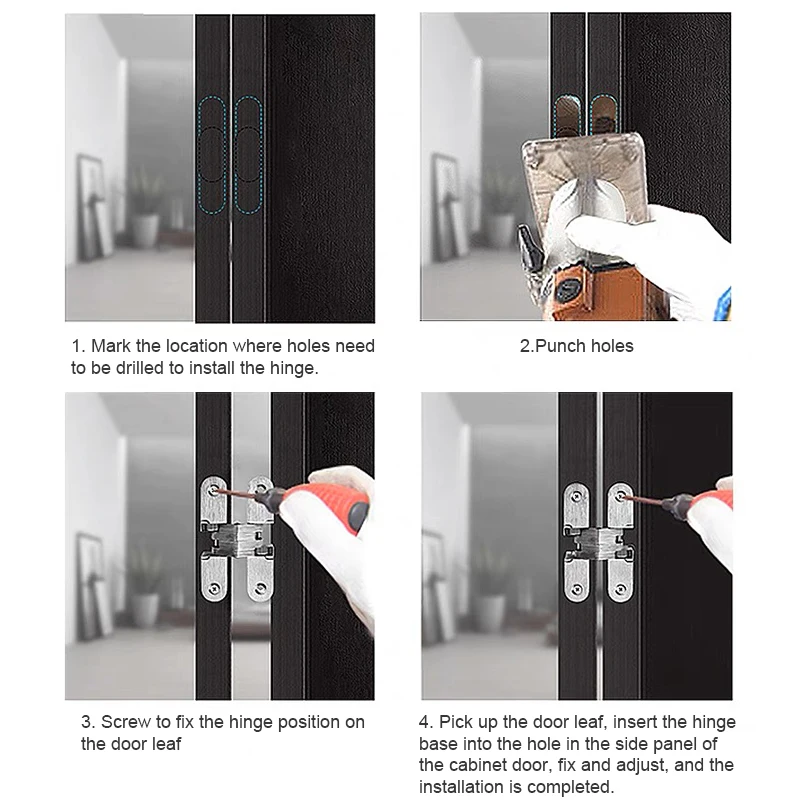 1. Mark the location where holes need to be drilled to install the hinge.

2.Punch holes

3. Screw to fix the hinge position on the door leaf

4. Pick up the door leaf, insert the hinge base into the hole in the side panel of the cabinet door, fix and adjust, and the installation is completed.