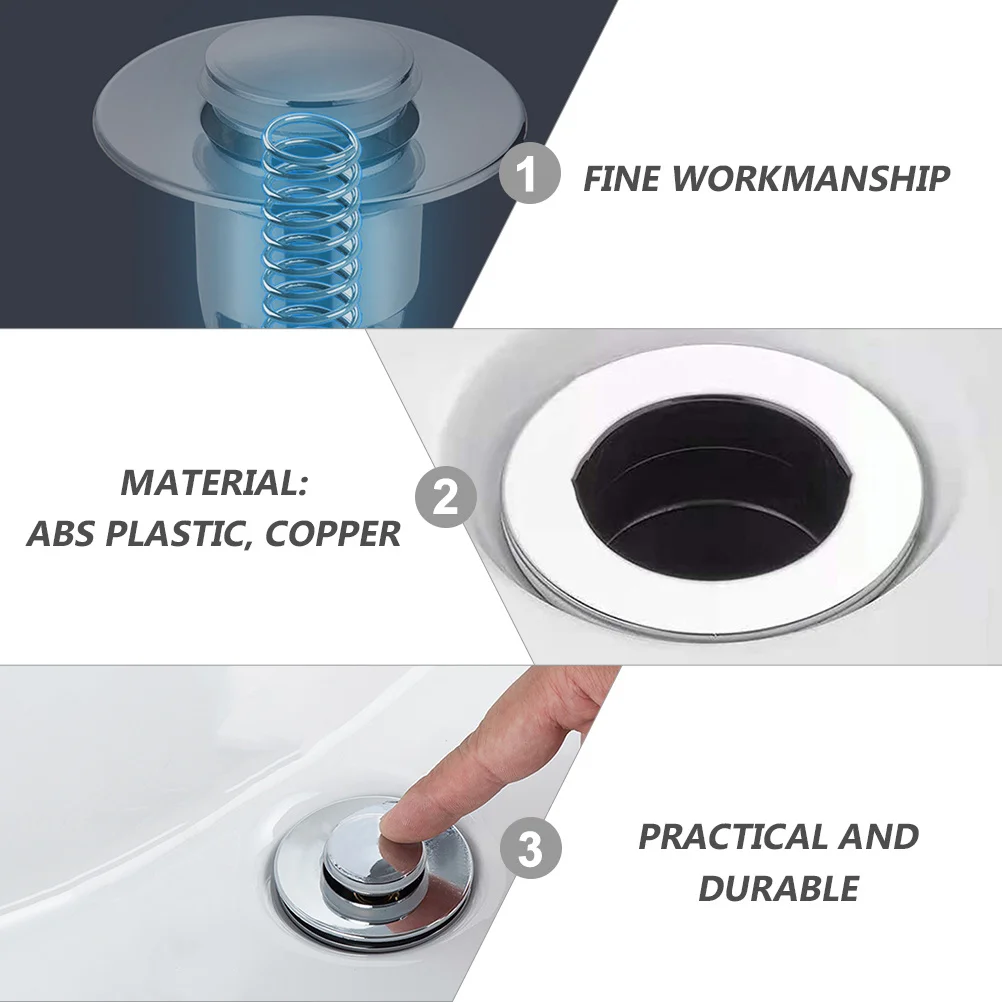 1 FINE WORKMANSHIP

MATERIAL:
ABS PLASTIC, COPPER

2

3 PRACTICAL AND DURABLE