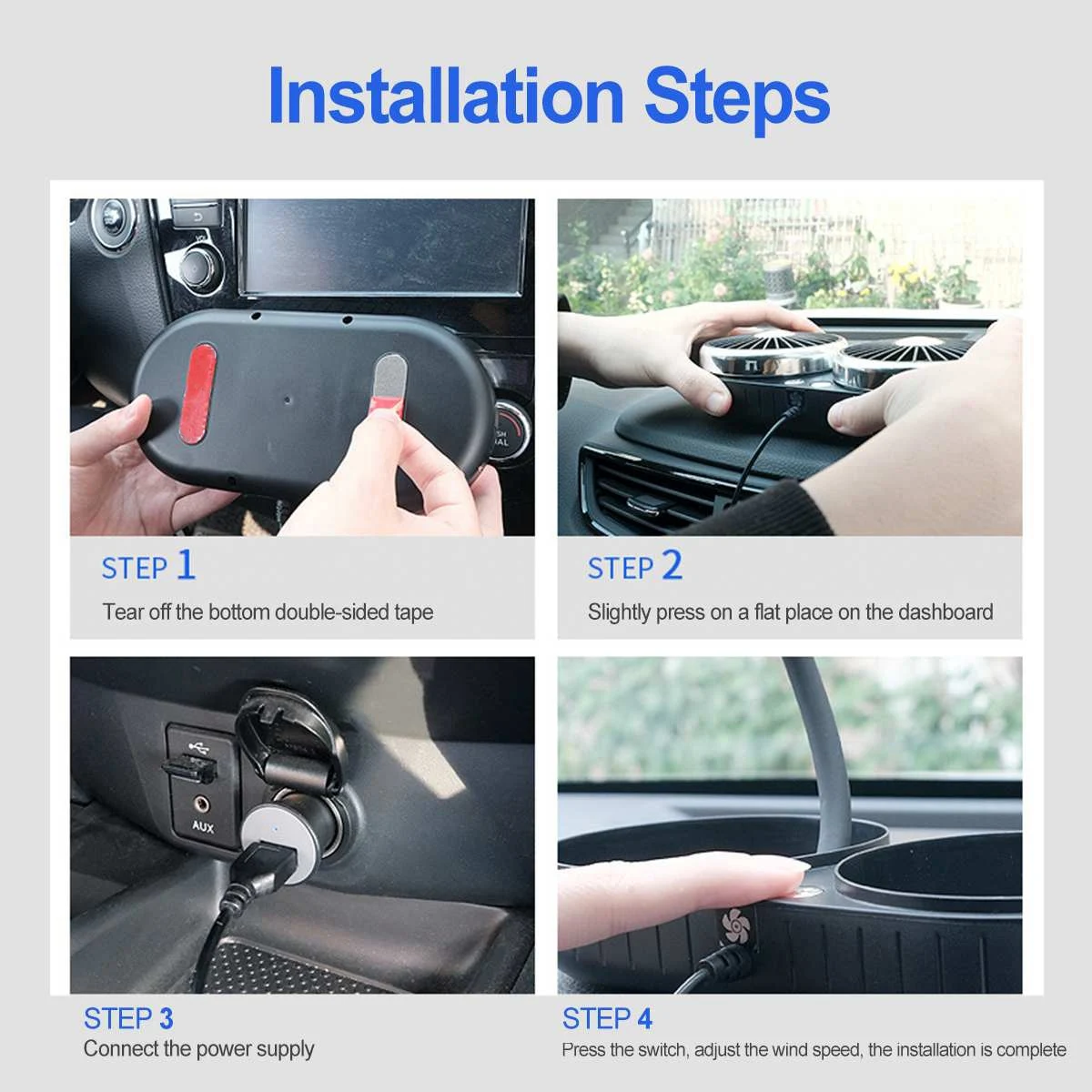 Installation Steps

STEP 1
Tear off the bottom double-sided tape

STEP 2
Slightly press on a flat place on the dashboard

AUX

STEP 3
Connect the power supply

STEP 4
Press the switch, adjust the wind speed, the installation is complete