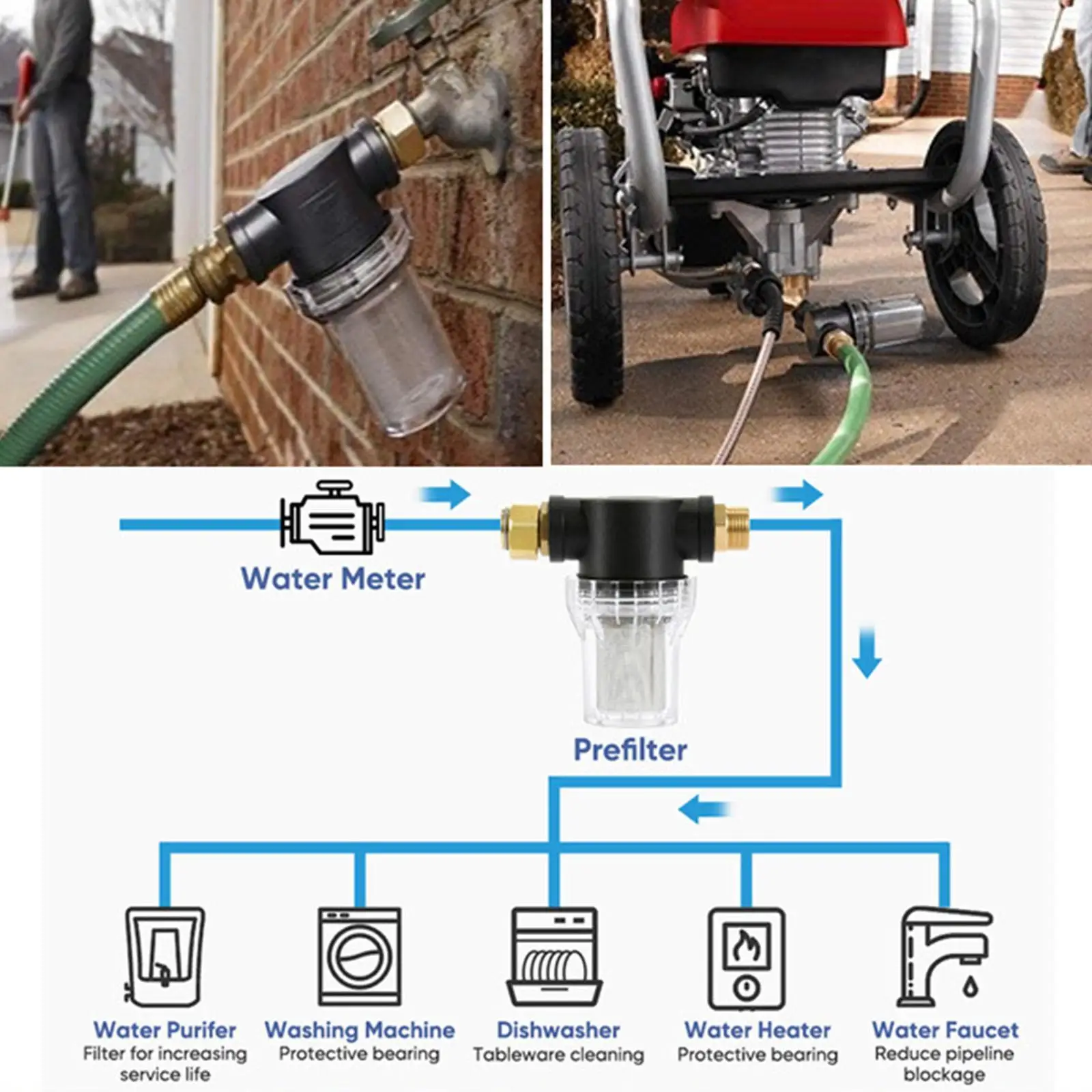 Water Meter

Prefilter

Water Purifer
Filter for increasing service life

Washing Machine
Protective bearing

Dishwasher
Tableware cleaning

Water Heater
Protective bearing

Water Faucet
Reduce pipeline blockage