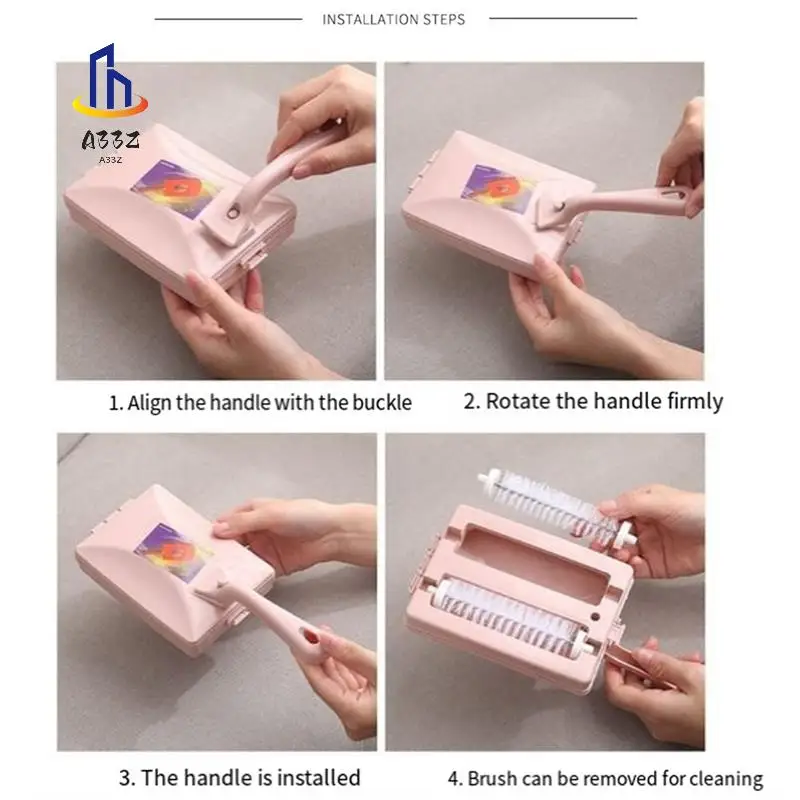 INSTALLATION STEPS

A33Z
A33Z

1. Align the handle with the buckle

2. Rotate the handle firmly

3. The handle is installed

4. Brush can be removed for cleaning