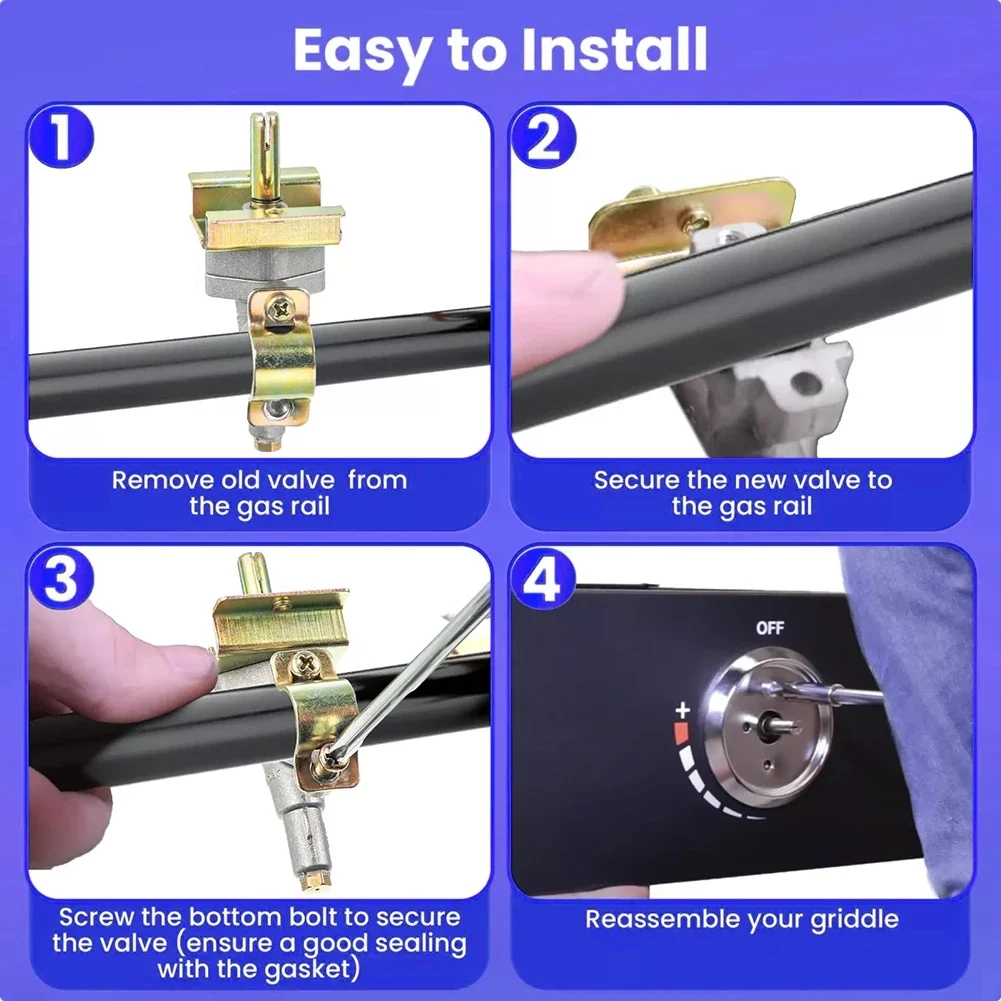 Easy to Install

1

Remove old valve from the gas rail

2

Secure the new valve to the gas rail

3

Screw the bottom bolt to secure the valve (ensure a good sealing with the gasket)

4

OFF

+

Reassemble your griddle