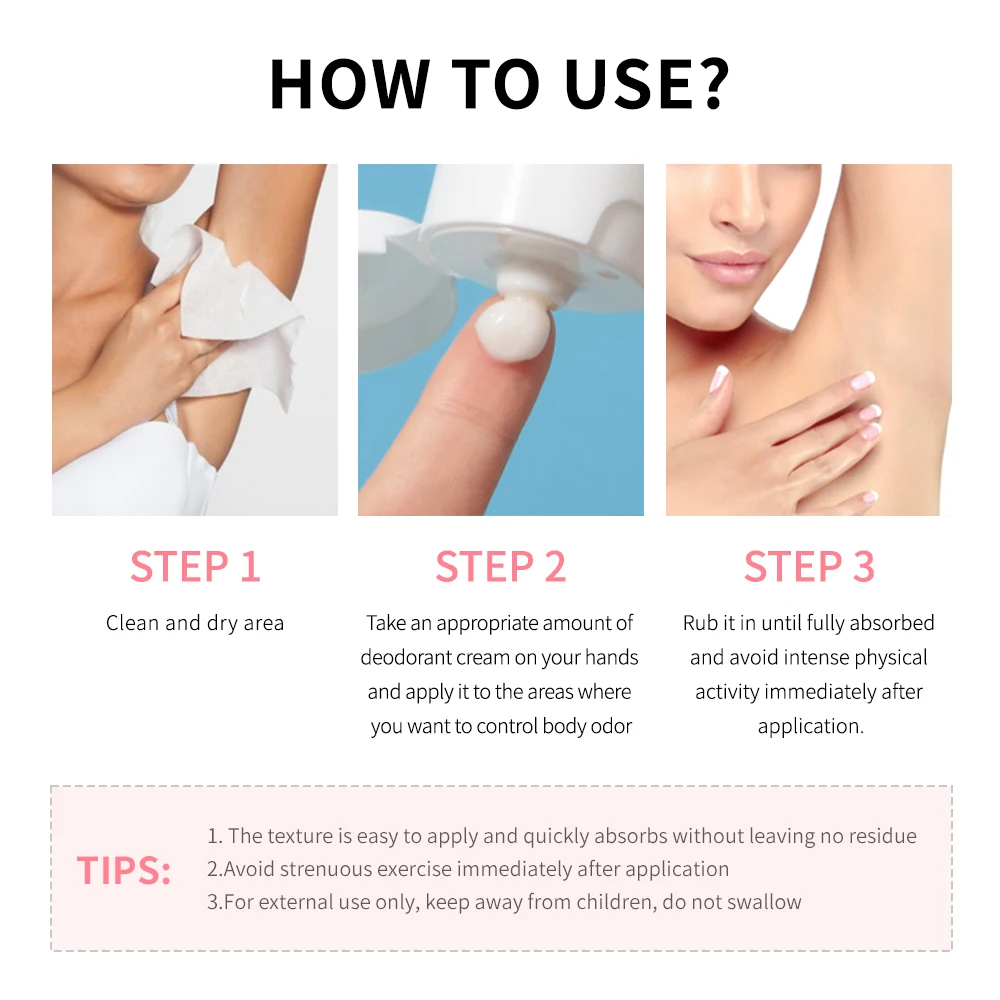 HOW TO USE?

STEP 1

Clean and dry area

STEP 2

Take an appropriate amount of deodorant cream on your hands and apply it to the areas where you want to control body odor

STEP 3

Rub it in until fully absorbed and avoid intense physical activity immediately after application.

TIPS:

1. The texture is easy to apply and quickly absorbs without leaving no residue
2.Avoid strenuous exercise immediately after application
3.For external use only, keep away from children, do not swallow