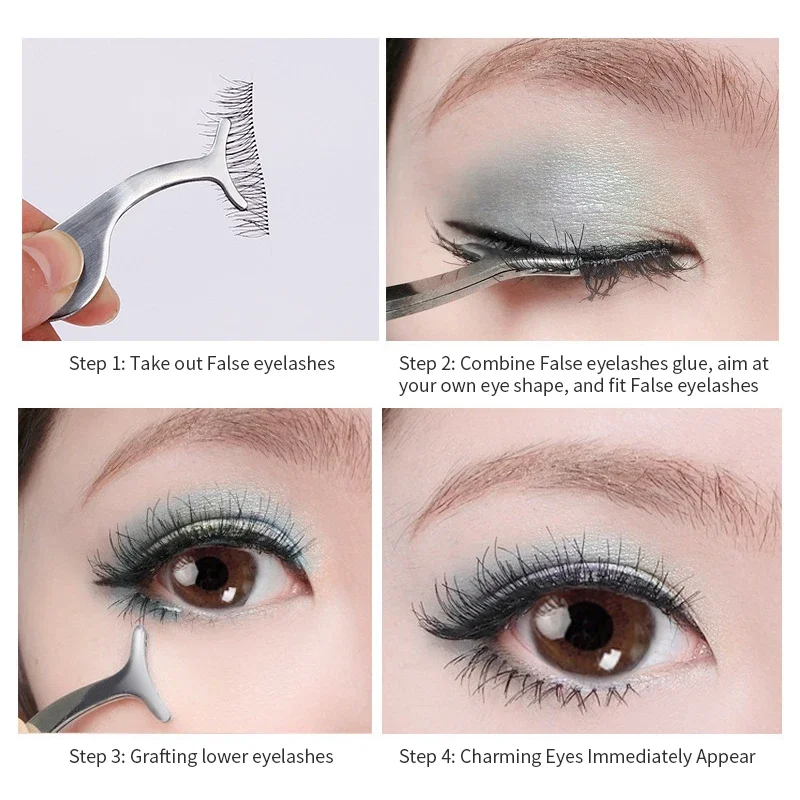 Step 1: Take out False eyelashes

Step 2: Combine False eyelashes glue, aim at your own eye shape, and fit False eyelashes

Step 3: Grafting lower eyelashes

Step 4: Charming Eyes Immediately Appear