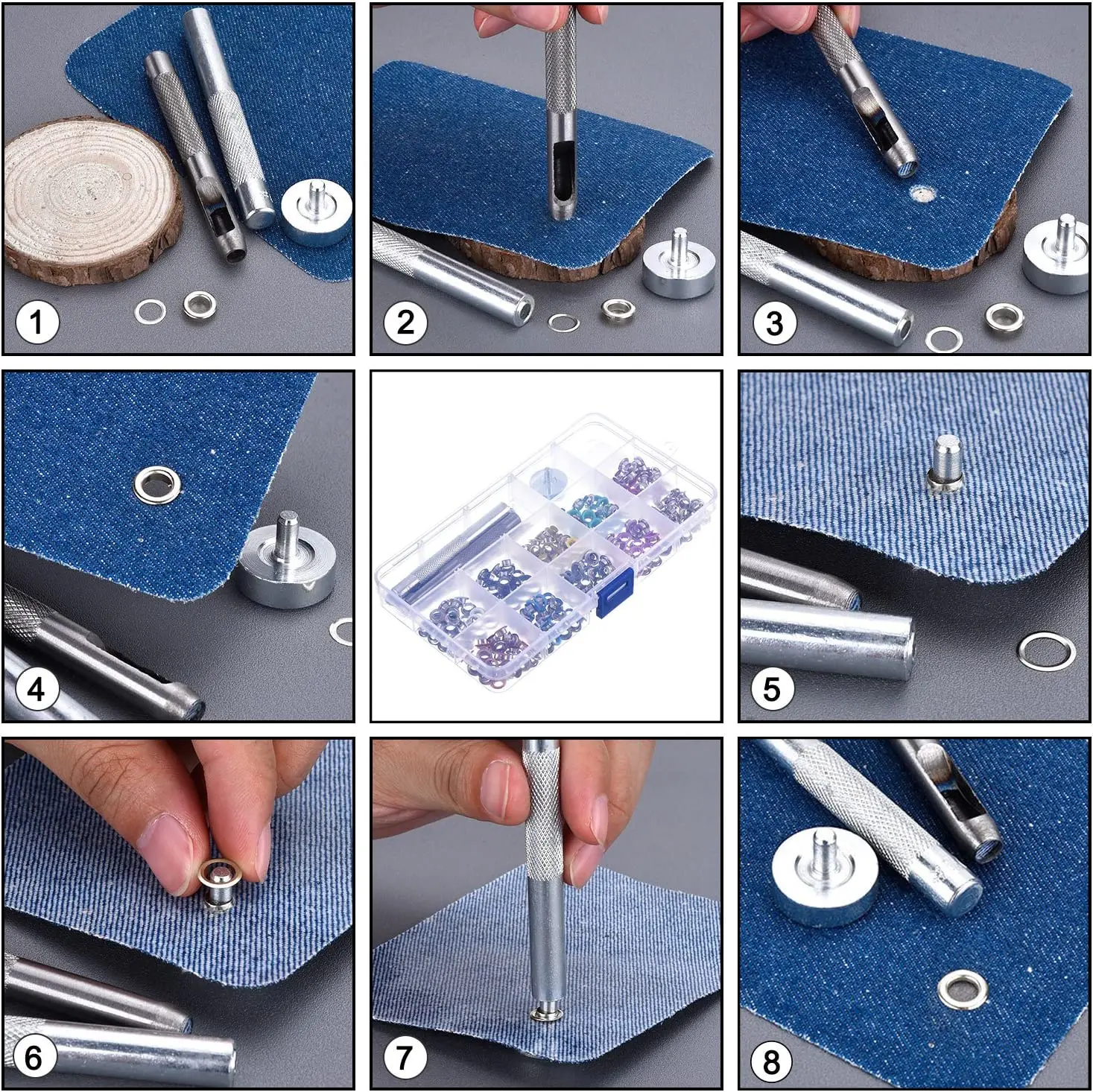 1

2

3

4

5

6

7

8