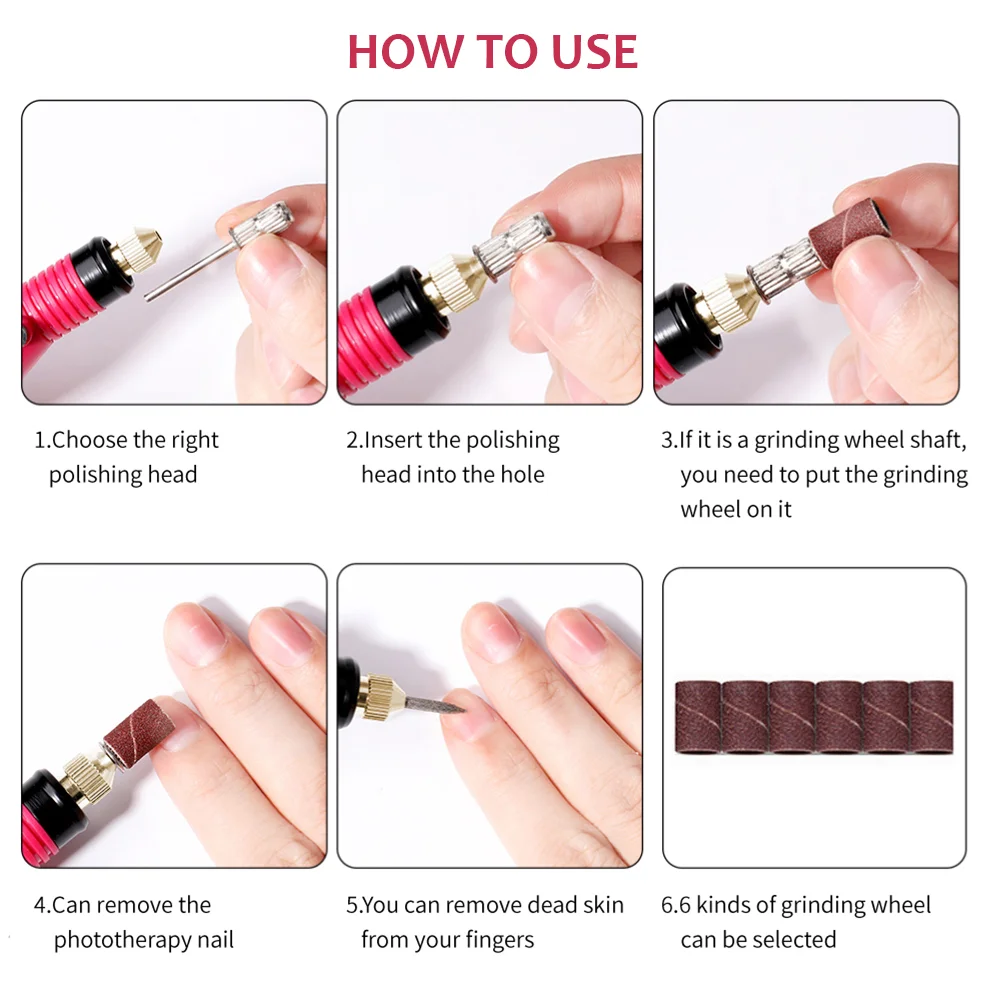 HOW TO USE

1.Choose the right polishing head

2.Insert the polishing head into the hole

3.If it is a grinding wheel shaft, you need to put the grinding wheel on it

4.Can remove the phototherapy nail

5.You can remove dead skin from your fingers

6.6 kinds of grinding wheel can be selected