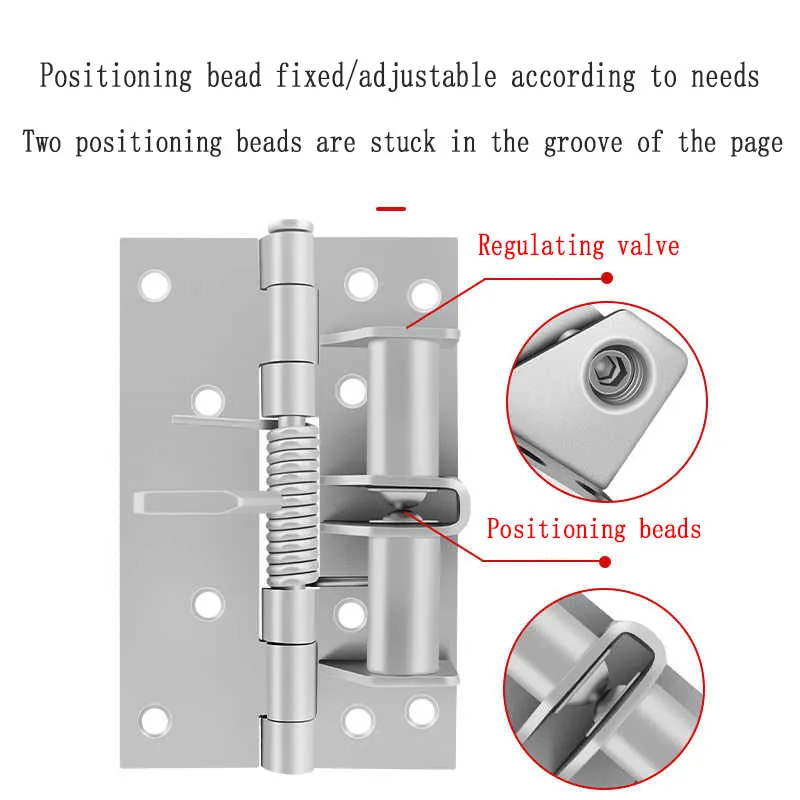 Positioning bead fixed/adjustable according to needs

Two positioning beads are stuck in the groove of the page

Regulating valve

Positioning beads