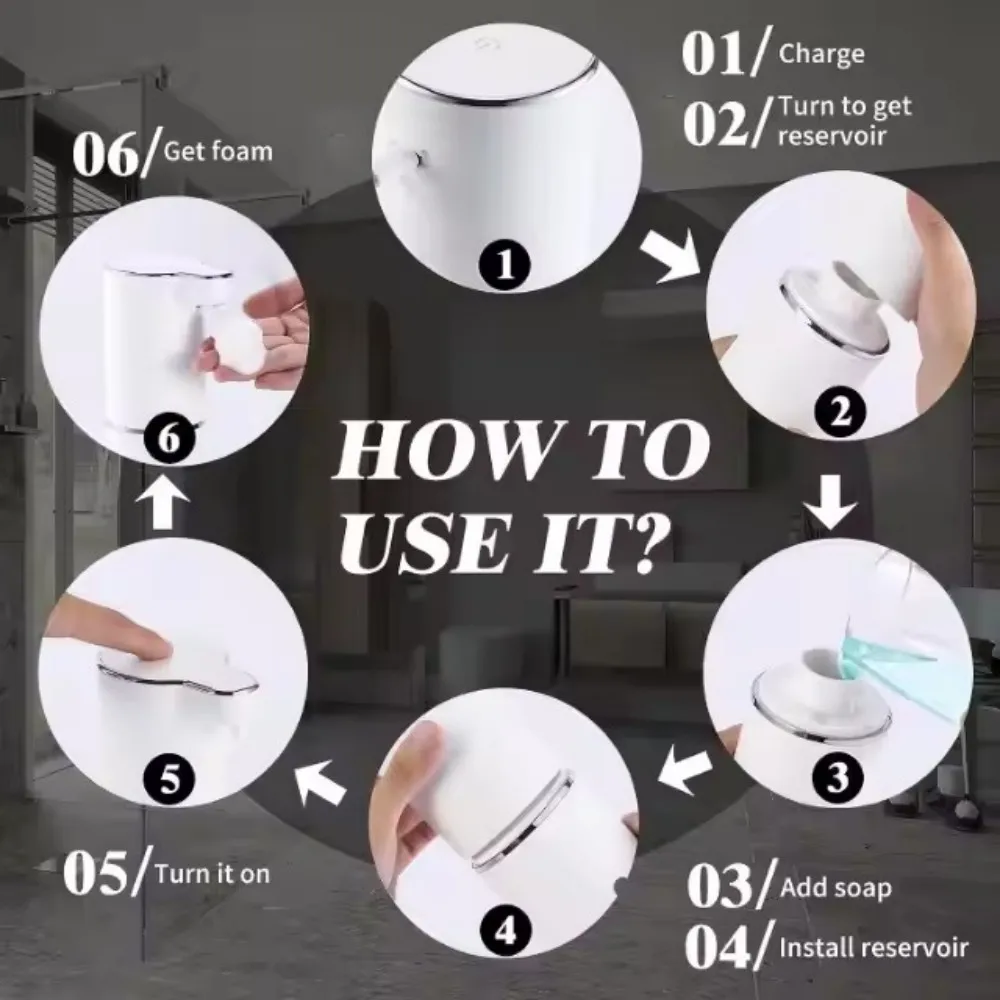 01/ Charge
02/ Turn to get reservoir

06/ Get foam

1

2

6

HOW TO USE IT?

3

5

4

05/ Turn it on

03/ Add soap
04/ Install reservoir