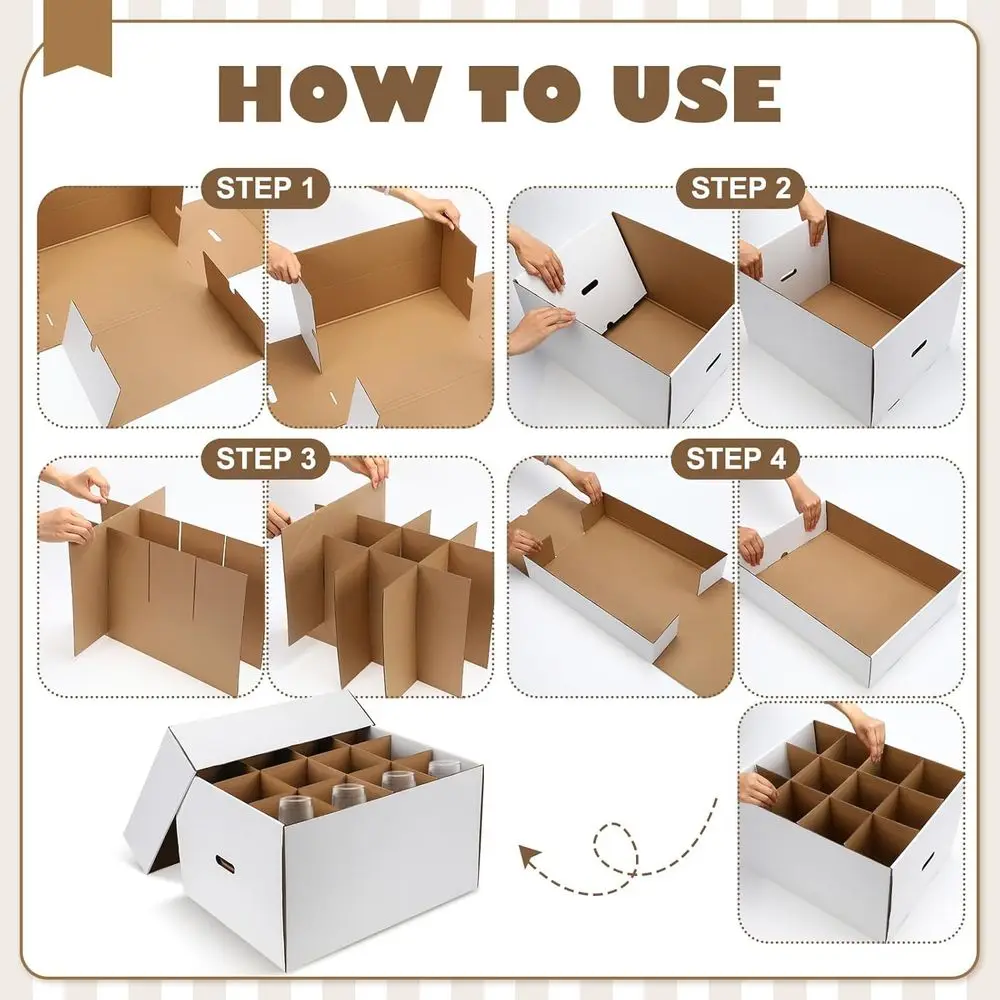 HOW TO USE

STEP 1

STEP 2

STEP 3

STEP 4