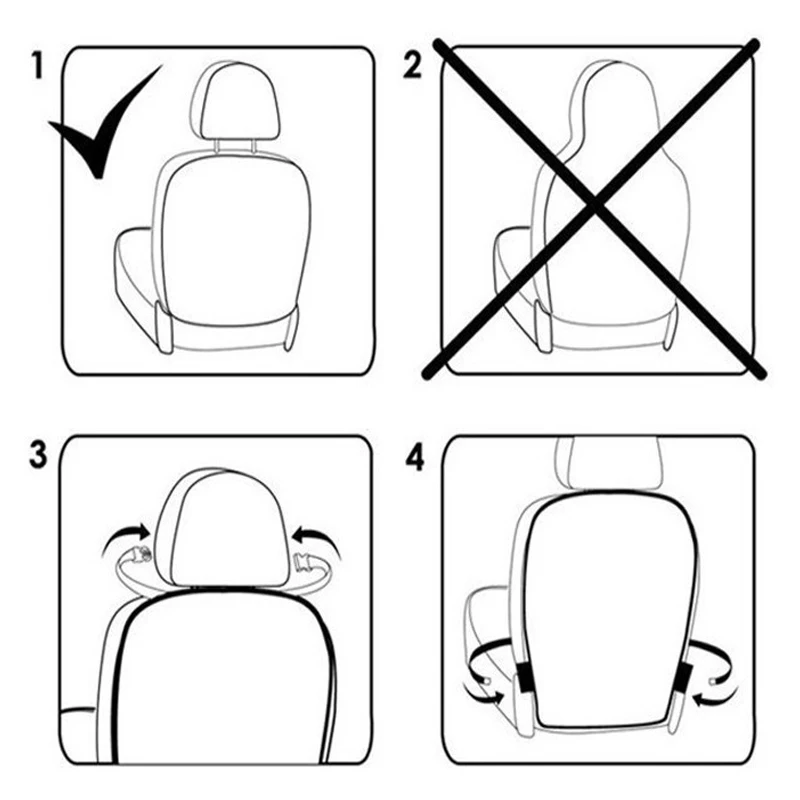 1

2

3

4