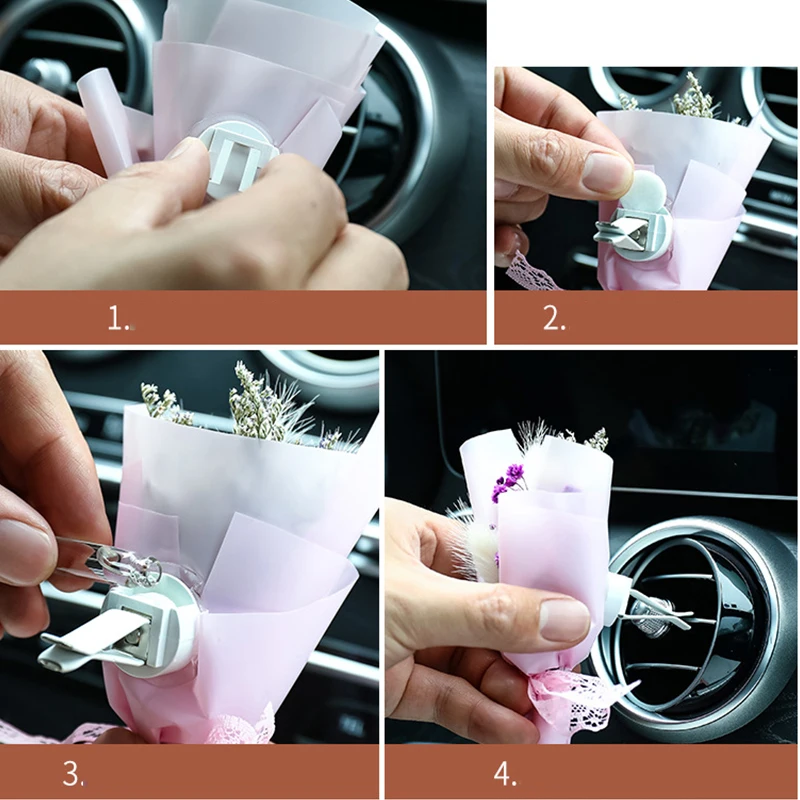 1.

2.

3.

4.