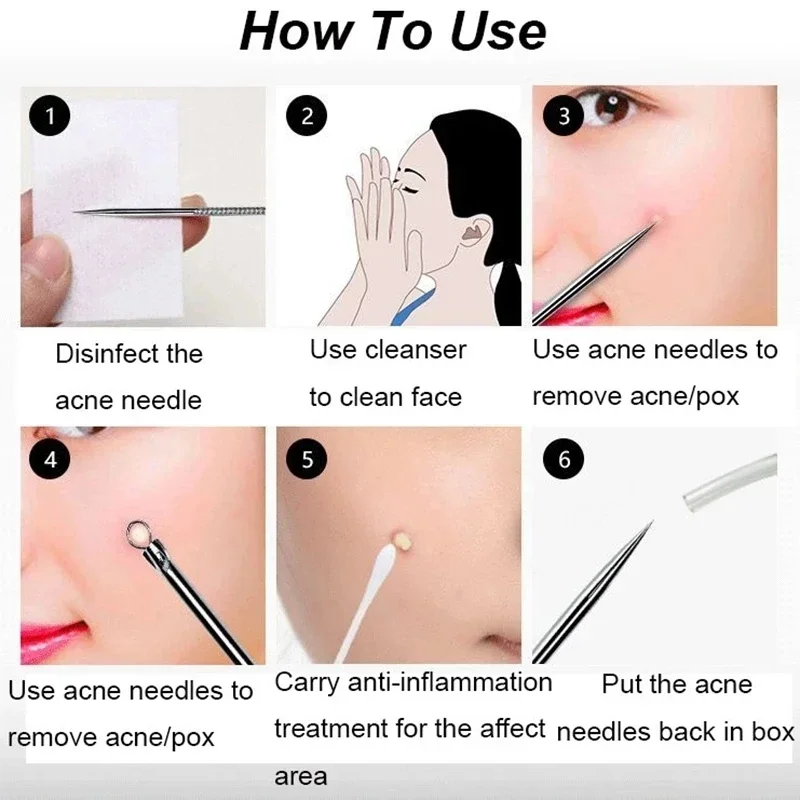 How To Use

1
Disinfect the acne needle

2
Use cleanser to clean face

3
Use acne needles to remove acne/pox

4
Use acne needles to remove acne/pox

5
Carry anti-inflammation treatment for the affect area

6
Put the acne needles back in box