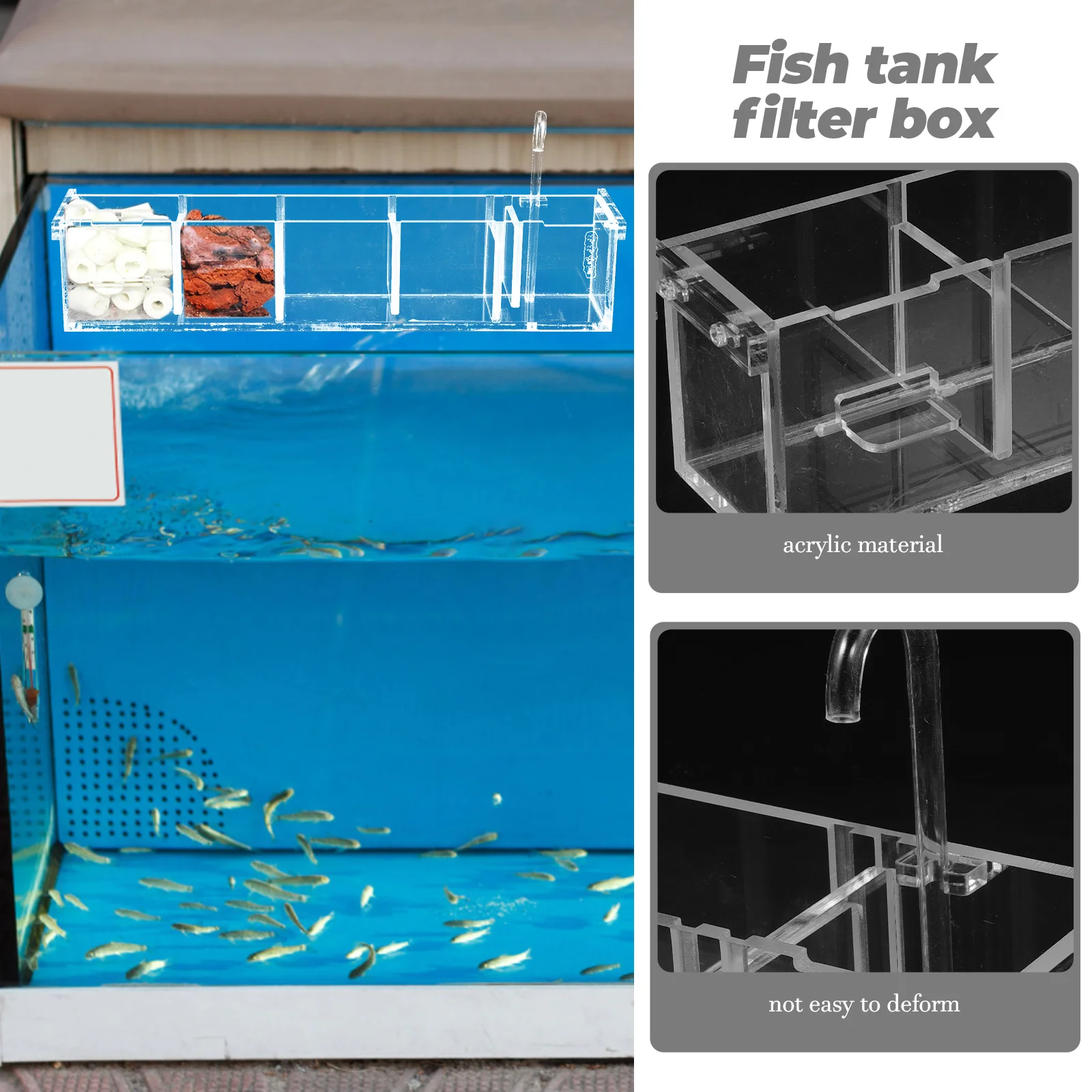 Fish tank filter box

acrylic material

not easy to deform