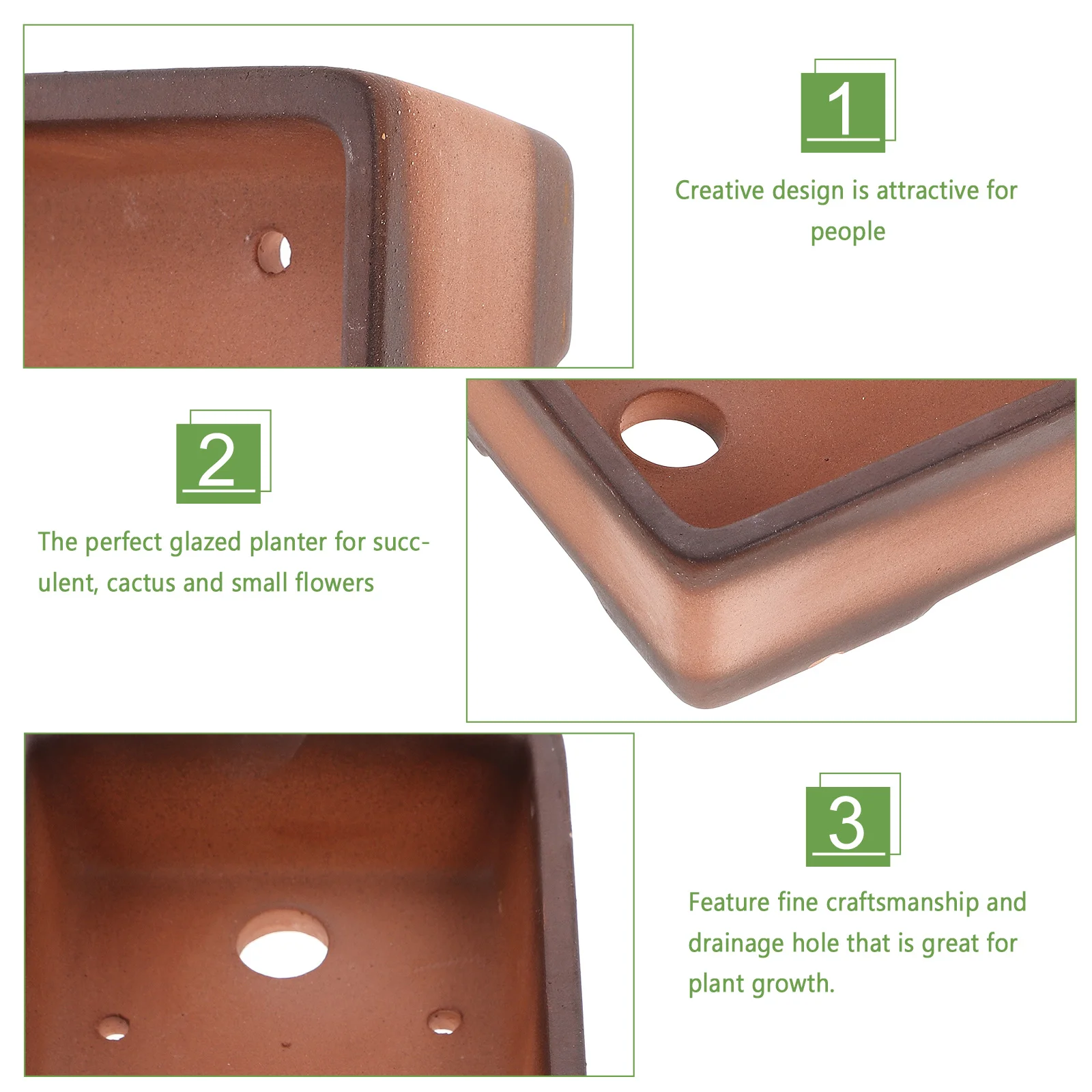 1

Creative design is attractive for people

2

The perfect glazed planter for succulent, cactus and small flowers

3

Feature fine craftsmanship and drainage hole that is great for plant growth.