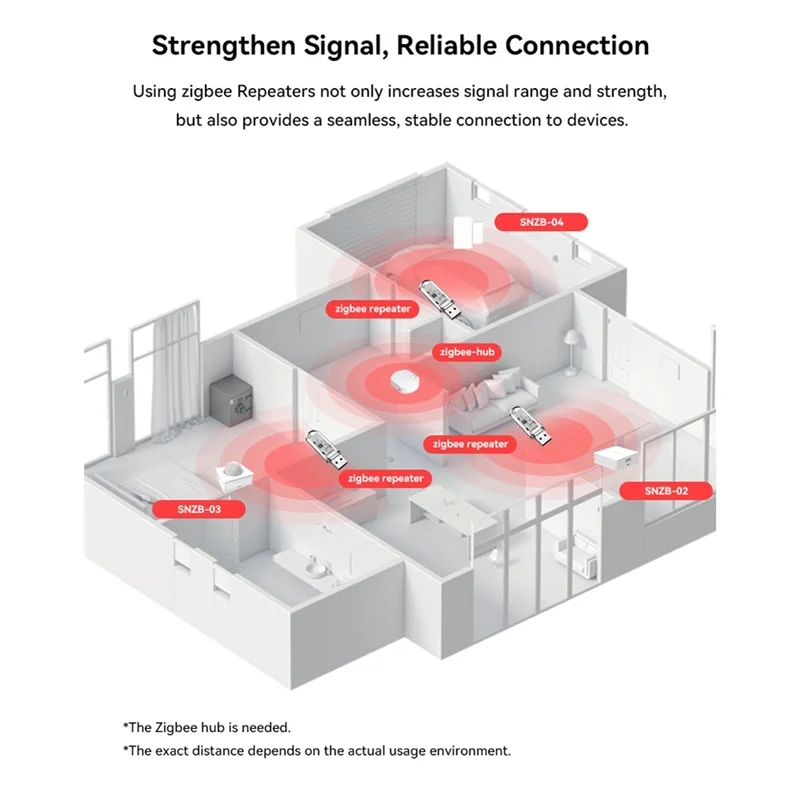 Strengthen Signal, Reliable Connection

Using zigbee Repeaters not only increases signal range and strength, but also provides a seamless, stable connection to devices.

SNZB-04

zigbee repeater

zigbee-hub

zigbee repeater

zigbee repeater

SNZB-02

SNZB-03

*The Zigbee hub is needed.

*The exact distance depends on the actual usage environment.