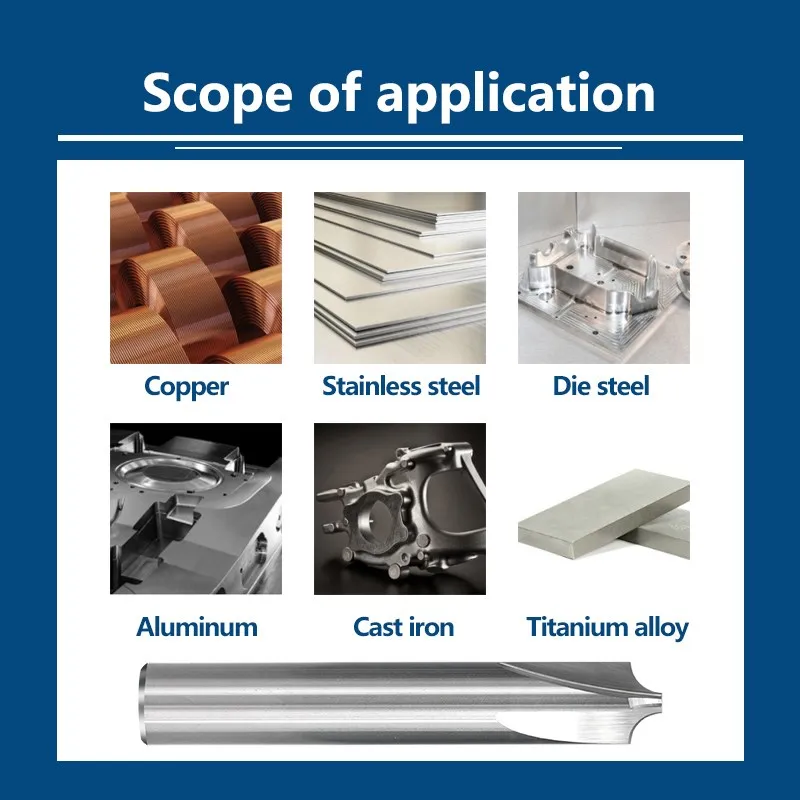 Scope of application

Copper

Stainless steel

Die steel

Aluminum

Cast iron

Titanium alloy