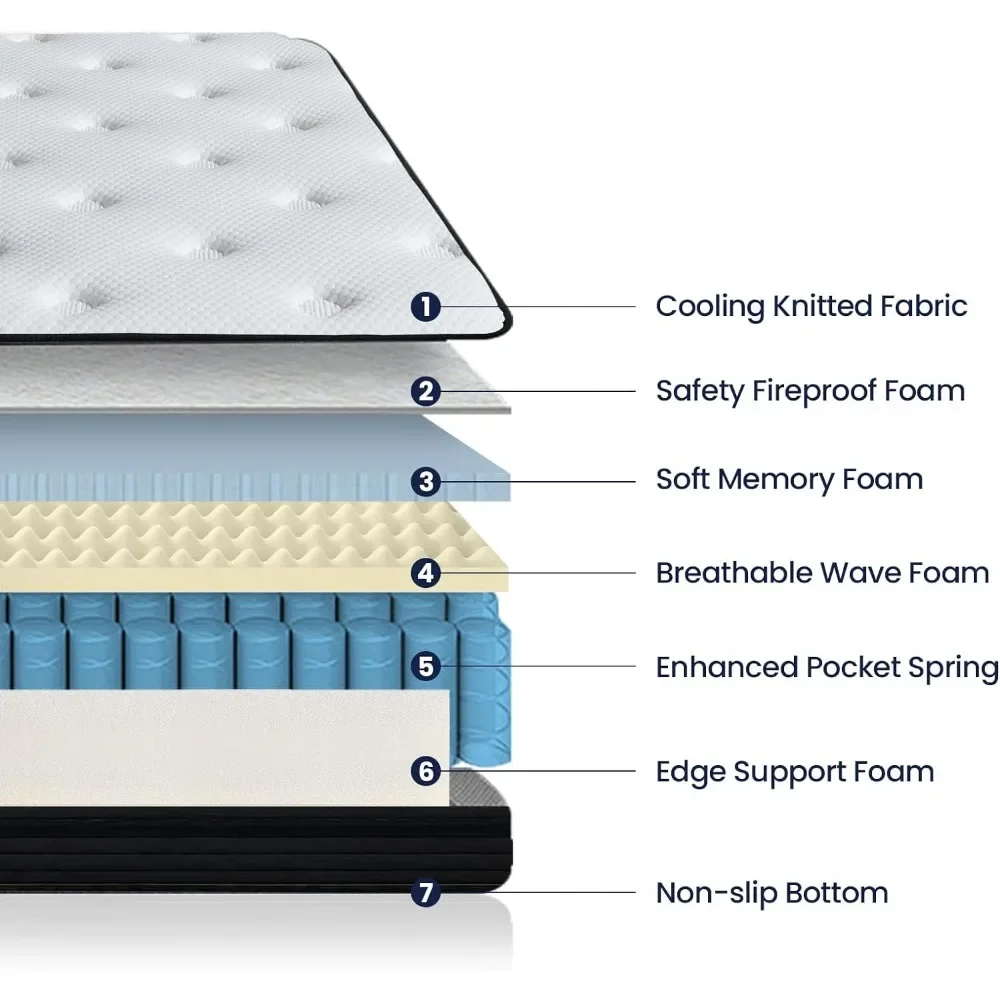 1 Cooling Knitted Fabric
2 Safety Fireproof Foam
3 Soft Memory Foam
4 Breathable Wave Foam
5 Enhanced Pocket Spring
6 Edge Support Foam
7 Non-slip Bottom