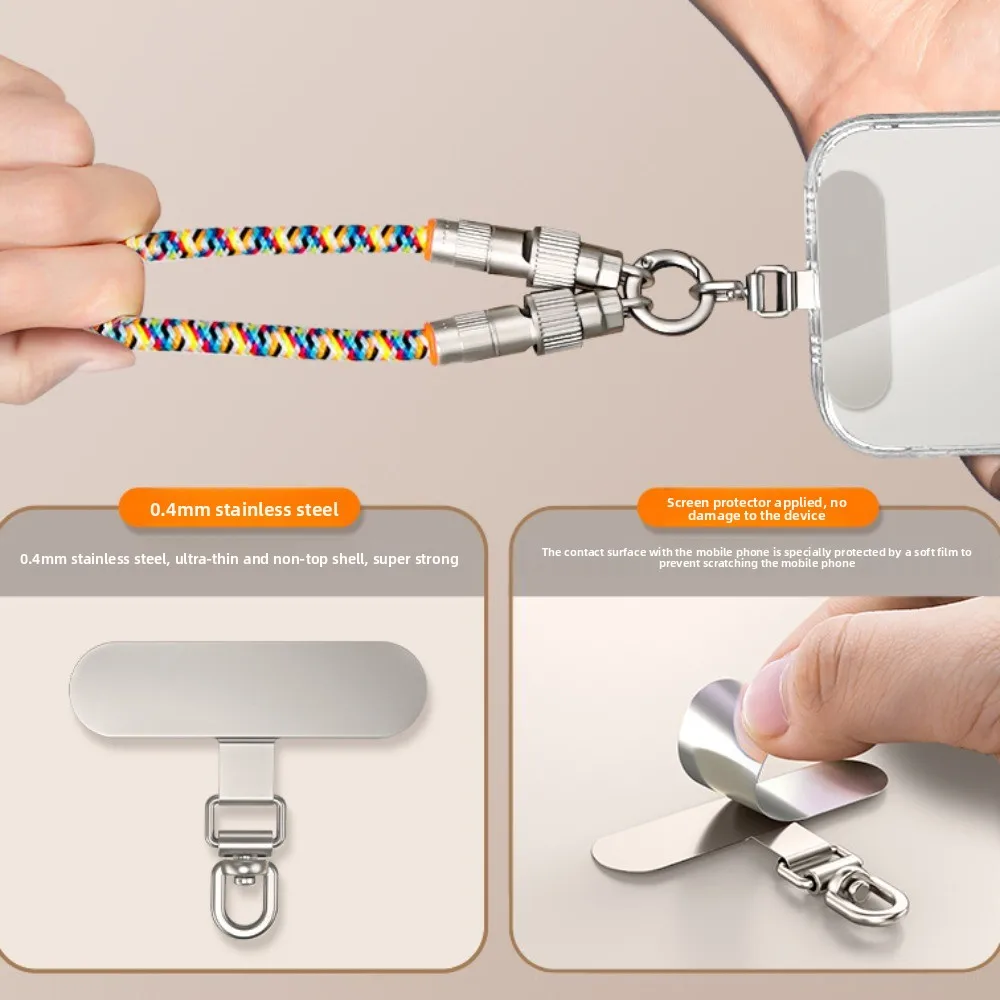 0.4mm stainless steel

0.4mm stainless steel, ultra-thin and non-top shell, super strong

Screen protector applied, no damage to the device

The contact surface with the mobile phone is specially protected by a soft film to prevent scratching the mobile phone