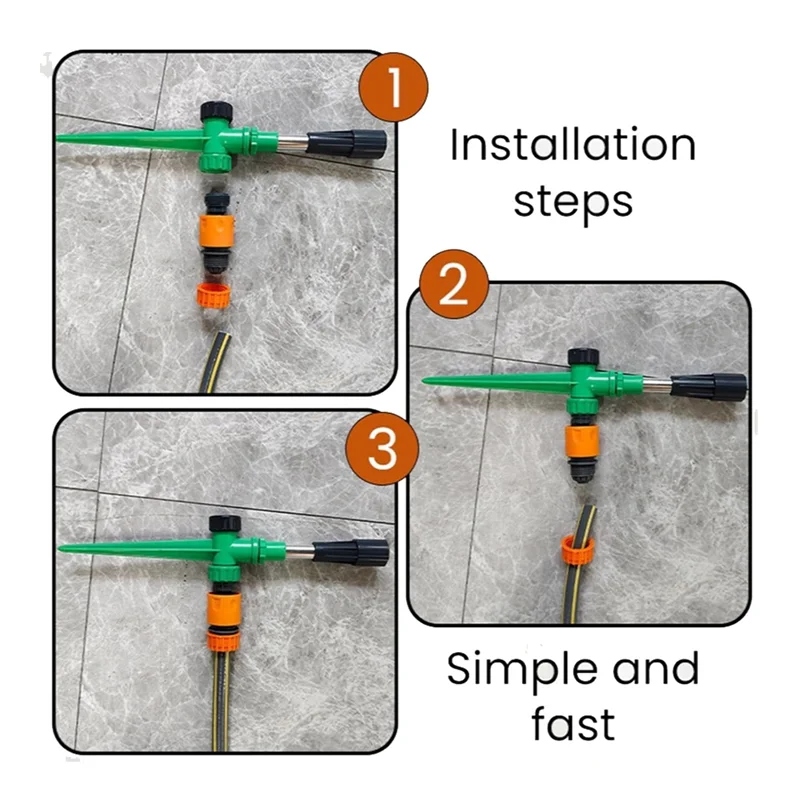 1

Installation steps

2

3

Simple and fast