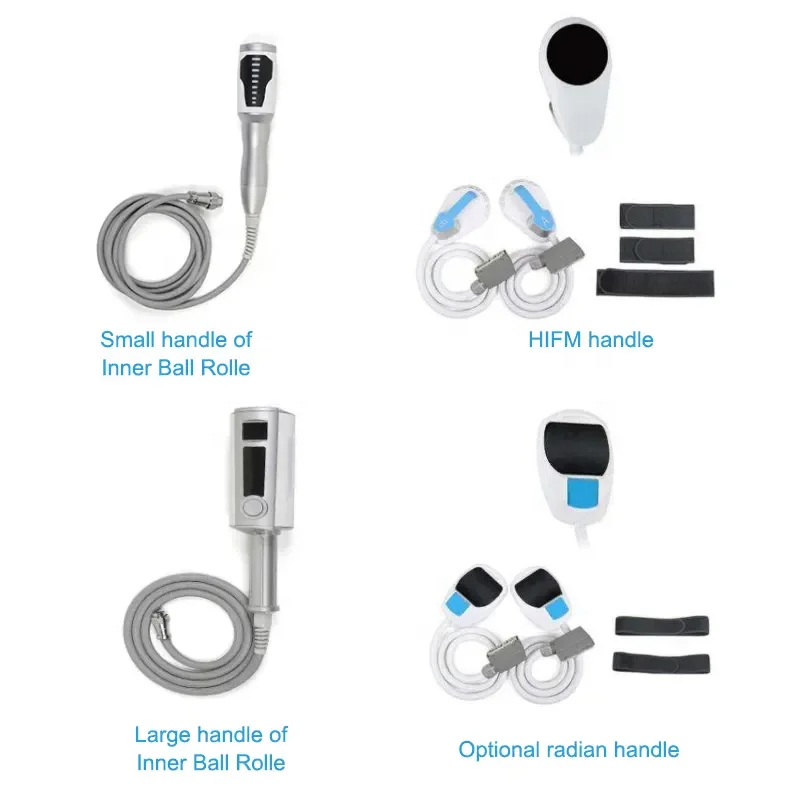 Small handle of
Inner Ball Rolle

HIFM handle

Large handle of
Inner Ball Rolle

Optional radian handle