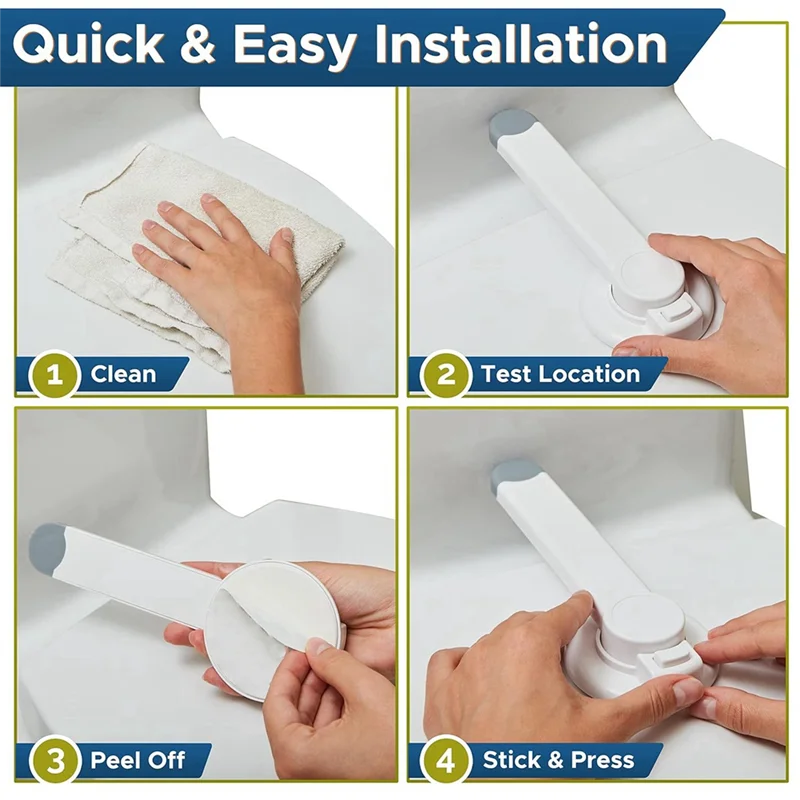 Quick & Easy Installation

1 Clean

2 Test Location

3 Peel Off

4 Stick & Press