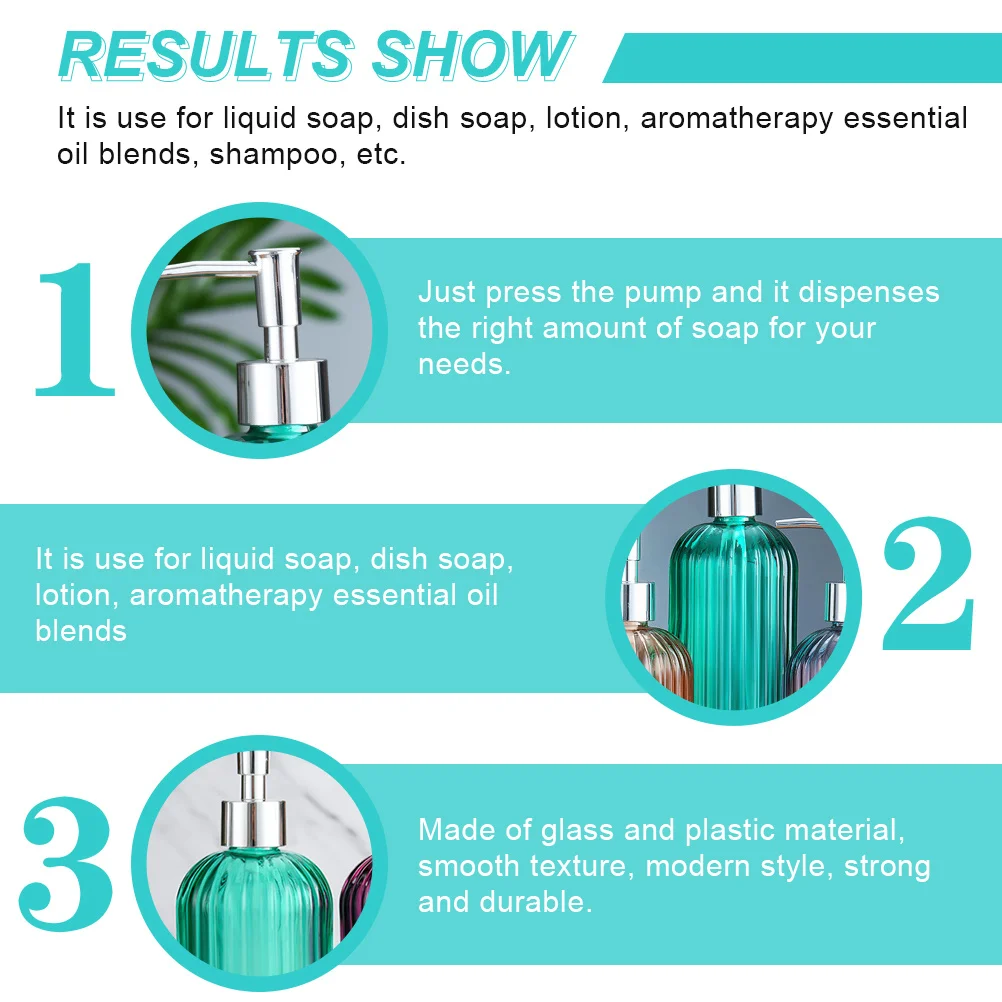 RESULTS SHOW

It is use for liquid soap, dish soap, lotion, aromatherapy essential oil blends, shampoo, etc.

1

Just press the pump and it dispenses the right amount of soap for your needs.

It is use for liquid soap, dish soap, lotion, aromatherapy essential oil blends

2

3

Made of glass and plastic material, smooth texture, modern style, strong and durable.