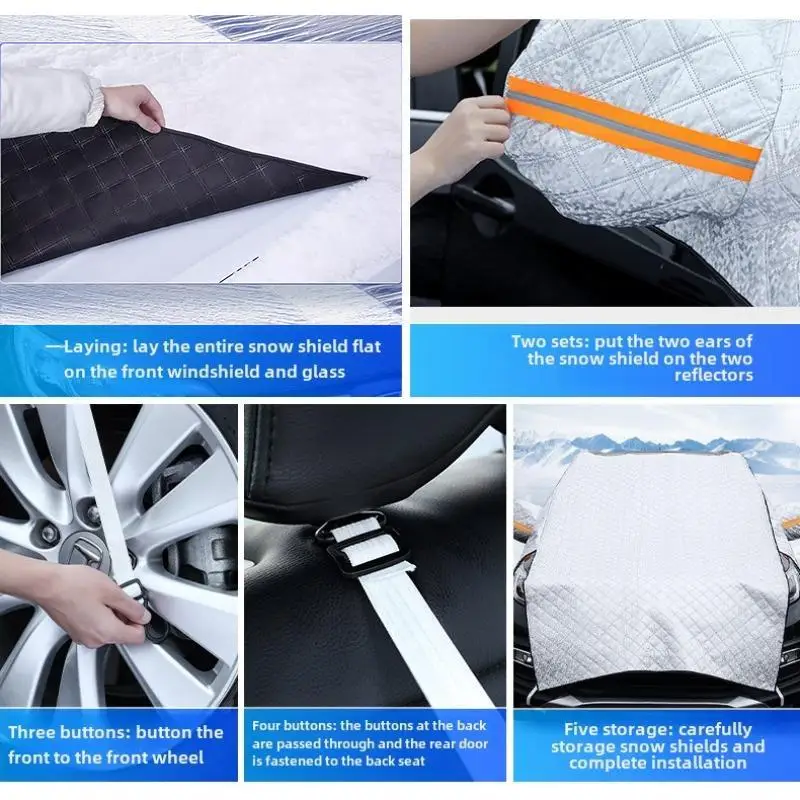 —Laying: lay the entire snow shield flat on the front windshield and glass

Two sets: put the two ears of the snow shield on the two reflectors

Three buttons: button the front to the front wheel

Four buttons: the buttons at the back are passed through and the rear door is fastened to the back seat

Five storage: carefully storage snow shields and complete installation