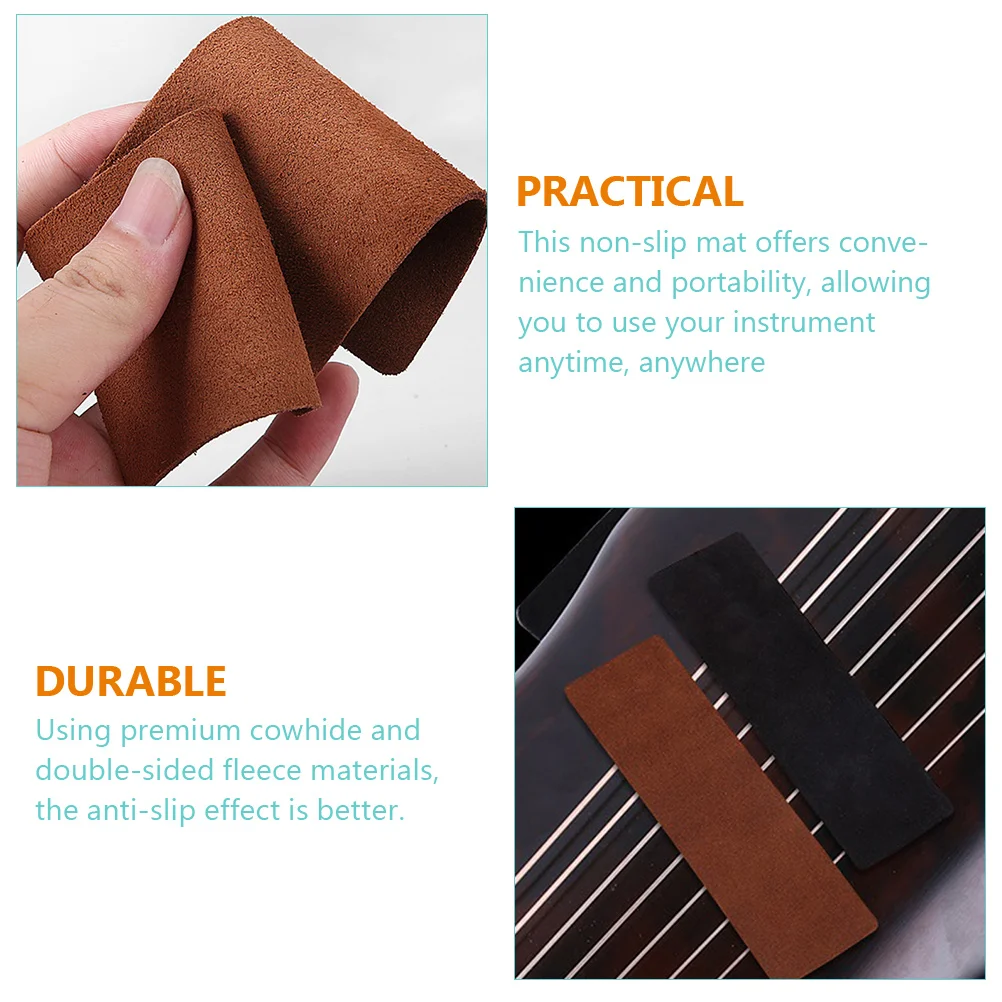 PRACTICAL
This non-slip mat offers convenience and portability, allowing you to use your instrument anytime, anywhere

DURABLE
Using premium cowhide and double-sided fleece materials, the anti-slip effect is better.