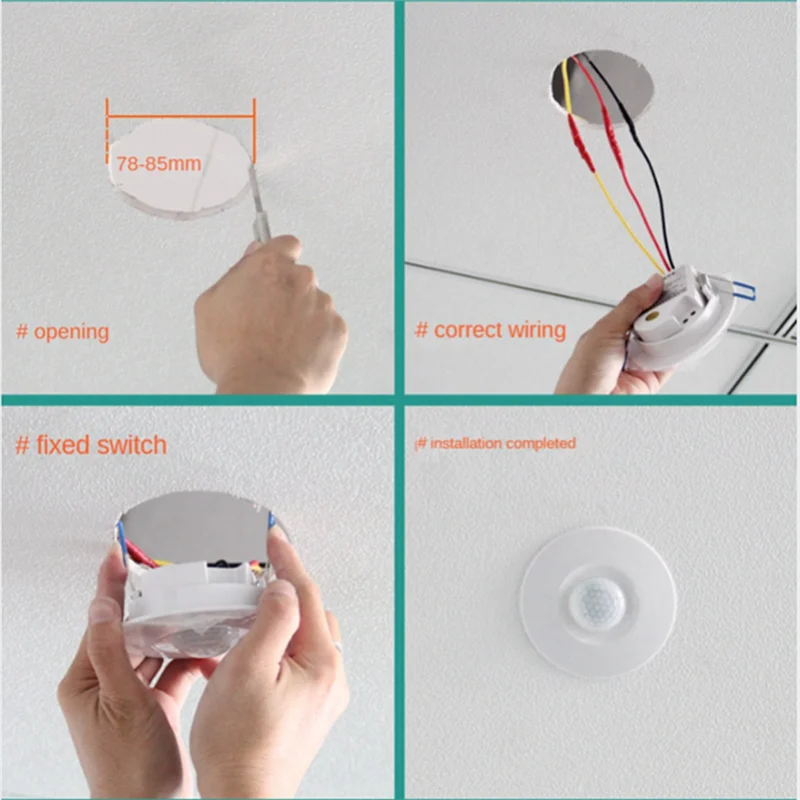 78-85mm

# opening

# correct wiring

# fixed switch

# installation completed