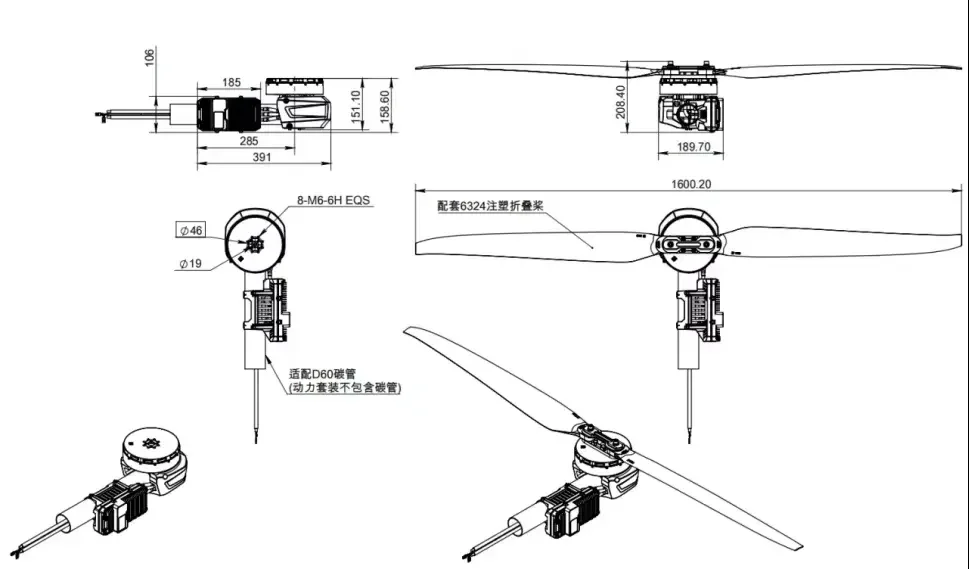 106
185
151.10
158.60
285
391
208.40
189.70
1600.20
8-M6-6H EQS
配套6324注塑折叠桨
$\varnothing 46$
$\varnothing 19$
适配D60碳管
(动力套装不包含碳管)