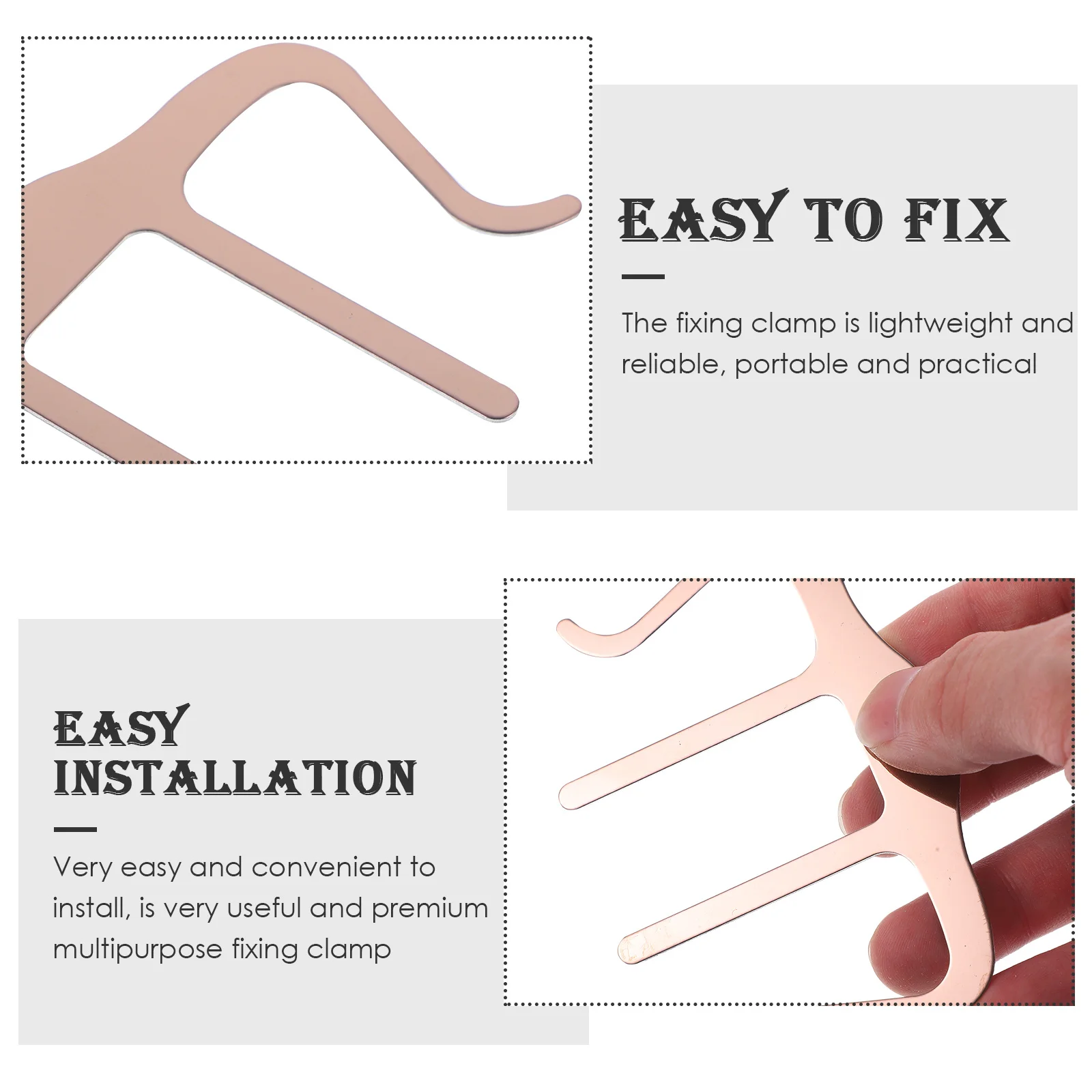 EASY TO FIX

The fixing clamp is lightweight and reliable, portable and practical

EASY INSTALLATION

Very easy and convenient to install, is very useful and premium multipurpose fixing clamp