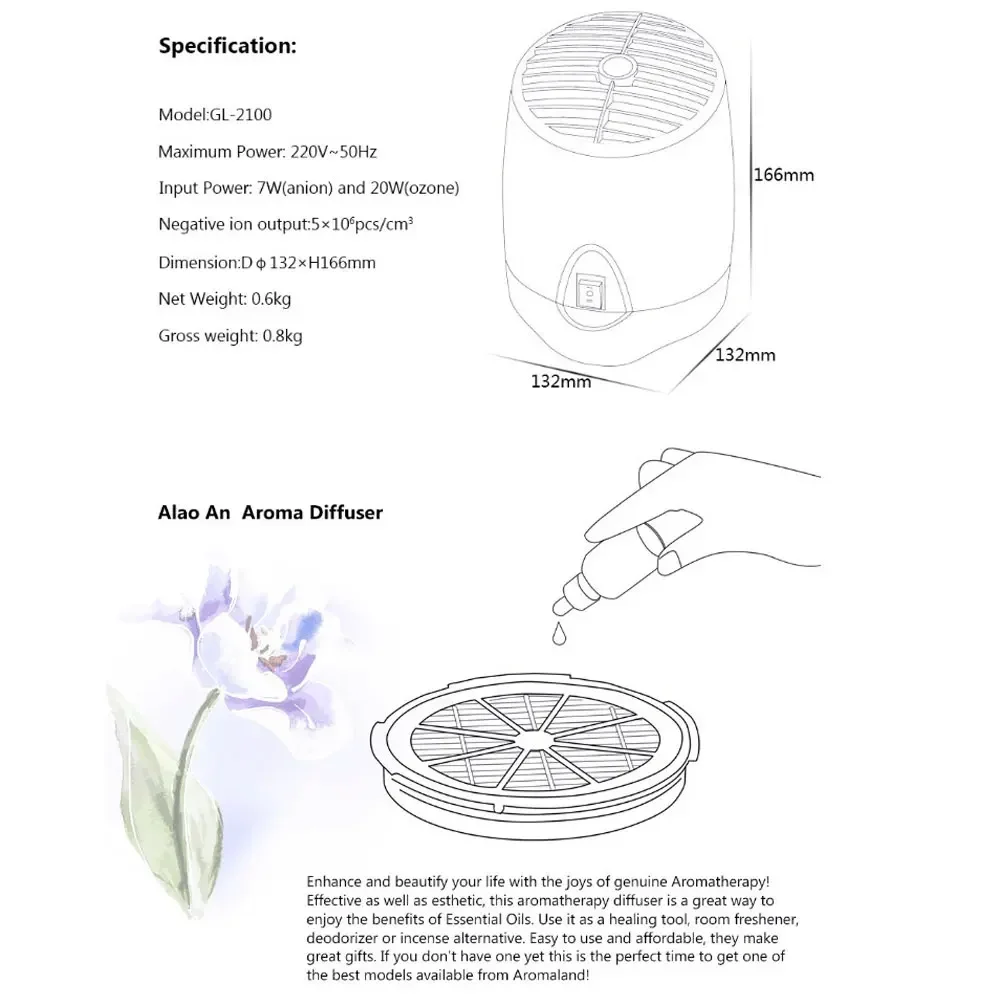 Specification:

Model:GL-2100

Maximum Power: 220V~50Hz

Input Power: 7W(anion) and 20W(ozone)

Negative ion output:$5\times10^6$pcs/cm$^3$

Dimension:D φ 132×H166mm

Net Weight: 0.6kg

Gross weight: 0.8kg

166mm

132mm

132mm

Alao An Aroma Diffuser

Enhance and beautify your life with the joys of genuine Aromatherapy! Effective as well as esthetic, this aromatherapy diffuser is a great way to enjoy the benefits of Essential Oils. Use it as a healing tool, room freshener, deodorizer or incense alternative. Easy to use and affordable, they make great gifts. If you don't have one yet this is the perfect time to get one of the best models available from Aromaland!