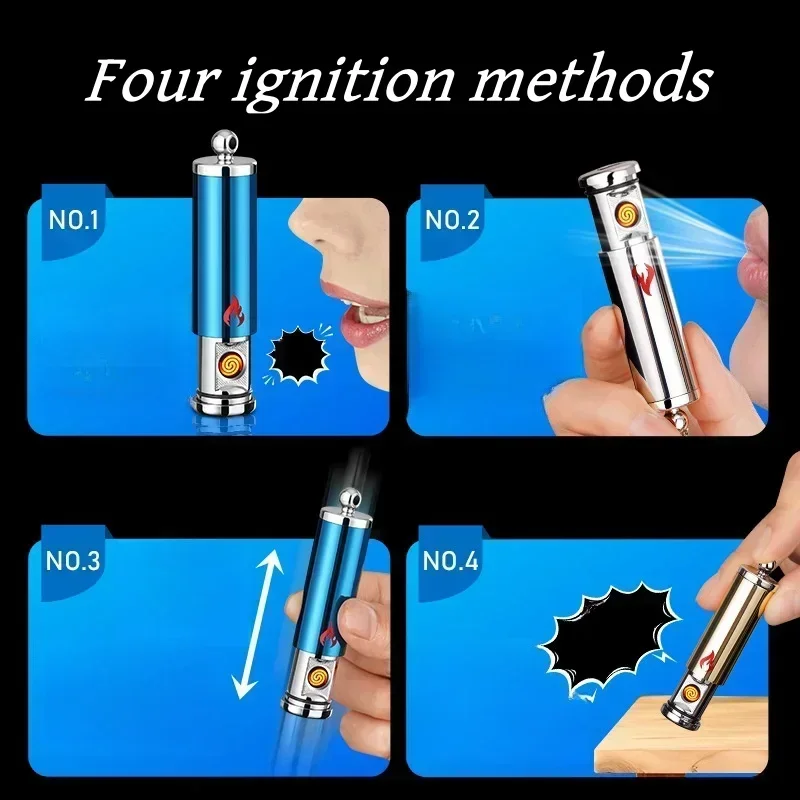 Four ignition methods

NO.1

NO.2

NO.3

NO.4