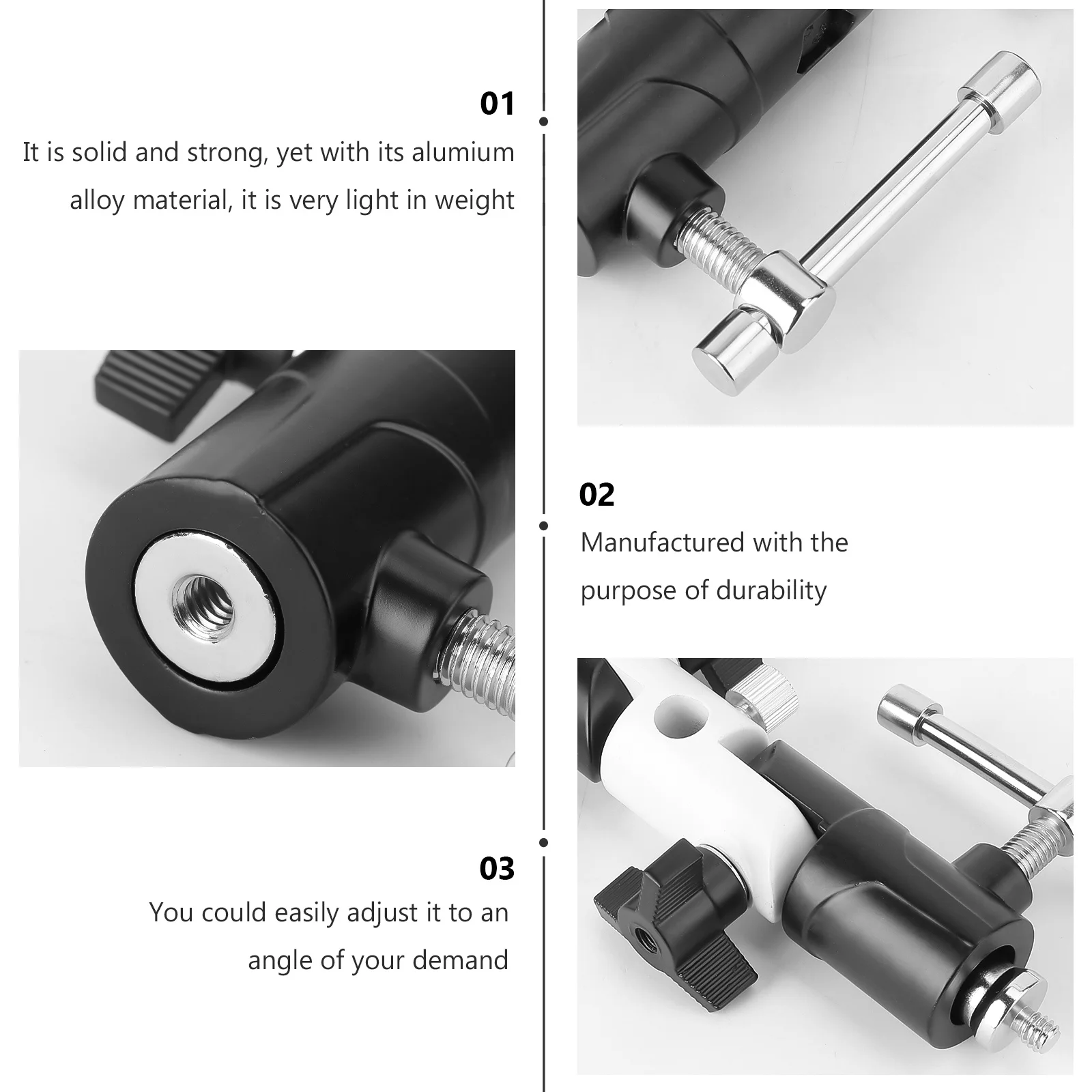 01
It is solid and strong, yet with its alumium alloy material, it is very light in weight

02
Manufactured with the purpose of durability

03
You could easily adjust it to an angle of your demand