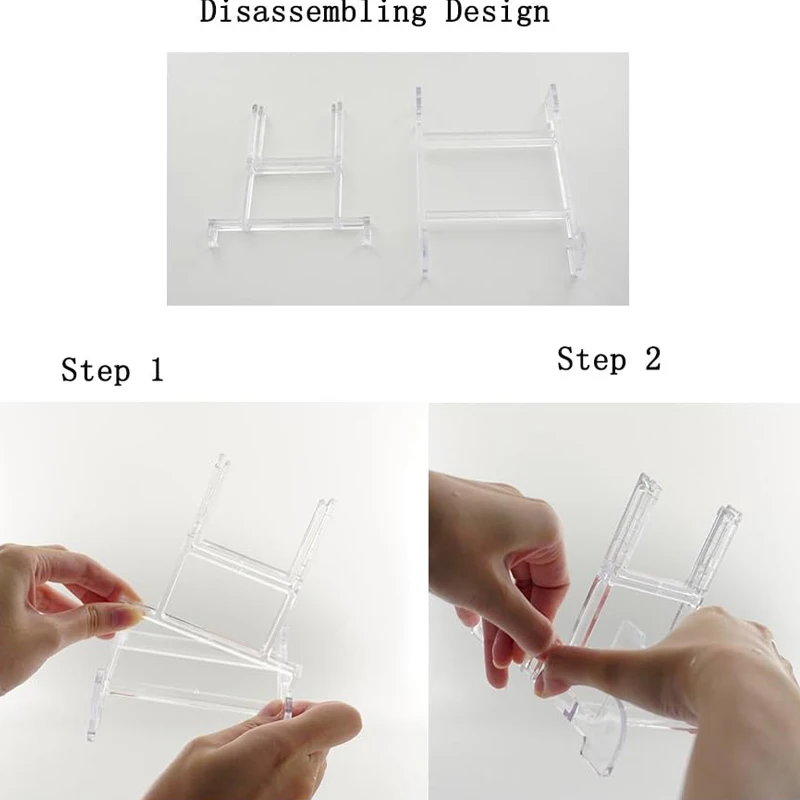 Disassembling Design

Step 1

Step 2