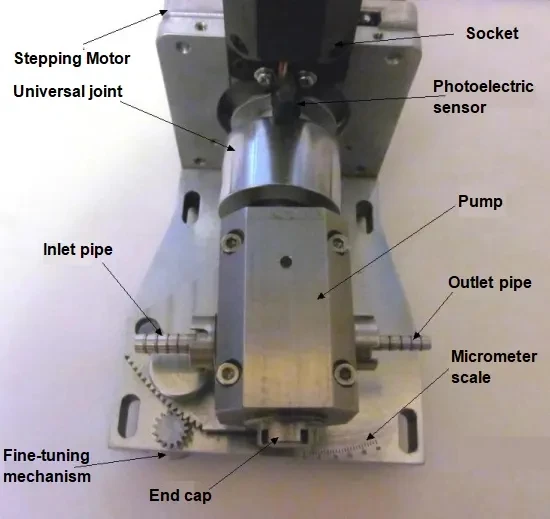 Stepping Motor

Socket

Universal joint

Photoelectric sensor

Pump

Inlet pipe

Outlet pipe

Micrometer scale

Fine-tuning mechanism

End cap