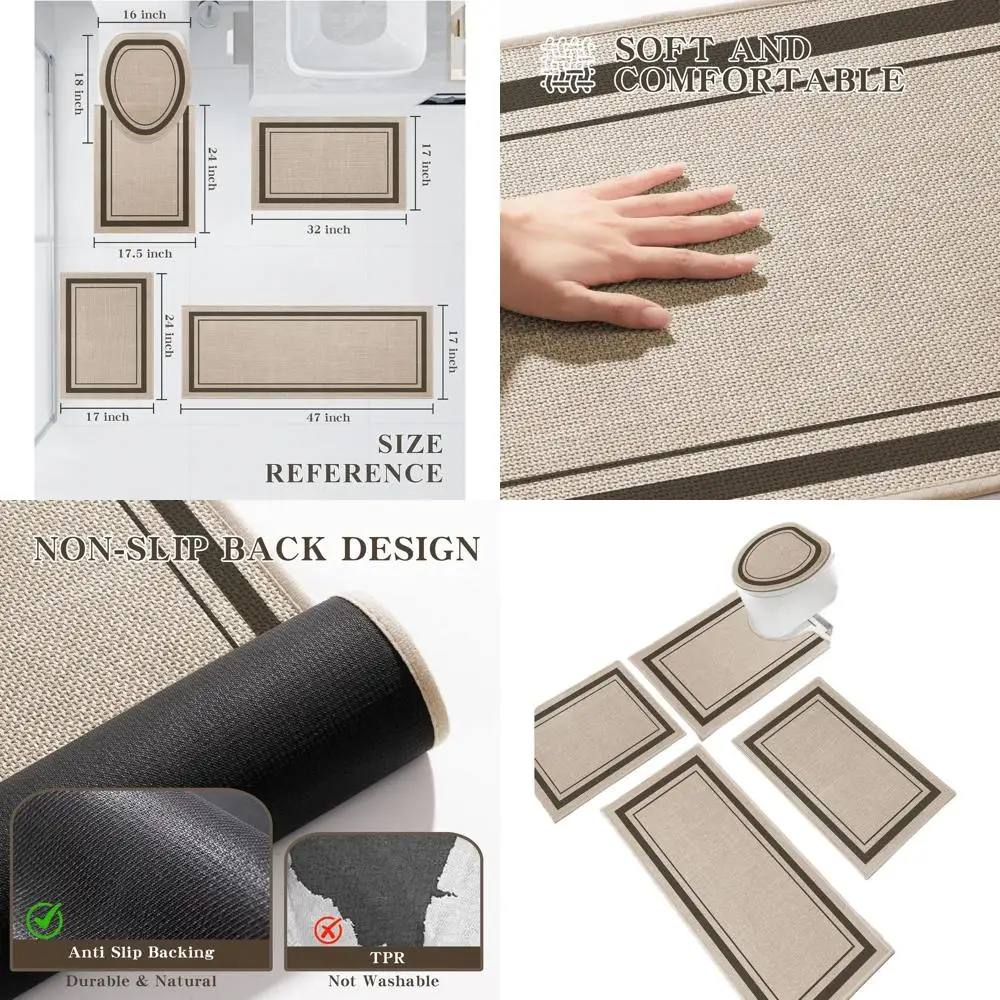 16 inch
18 inch
24 inch
17.5 inch
17 inch
32 inch
24 inch
17 inch
17 inch
47 inch
SIZE
REFERENCE

SOFT AND
COMFORTABLE

NON-SLIP BACK DESIGN

Anti Slip Backing
Durable & Natural

TPR
Not Washable