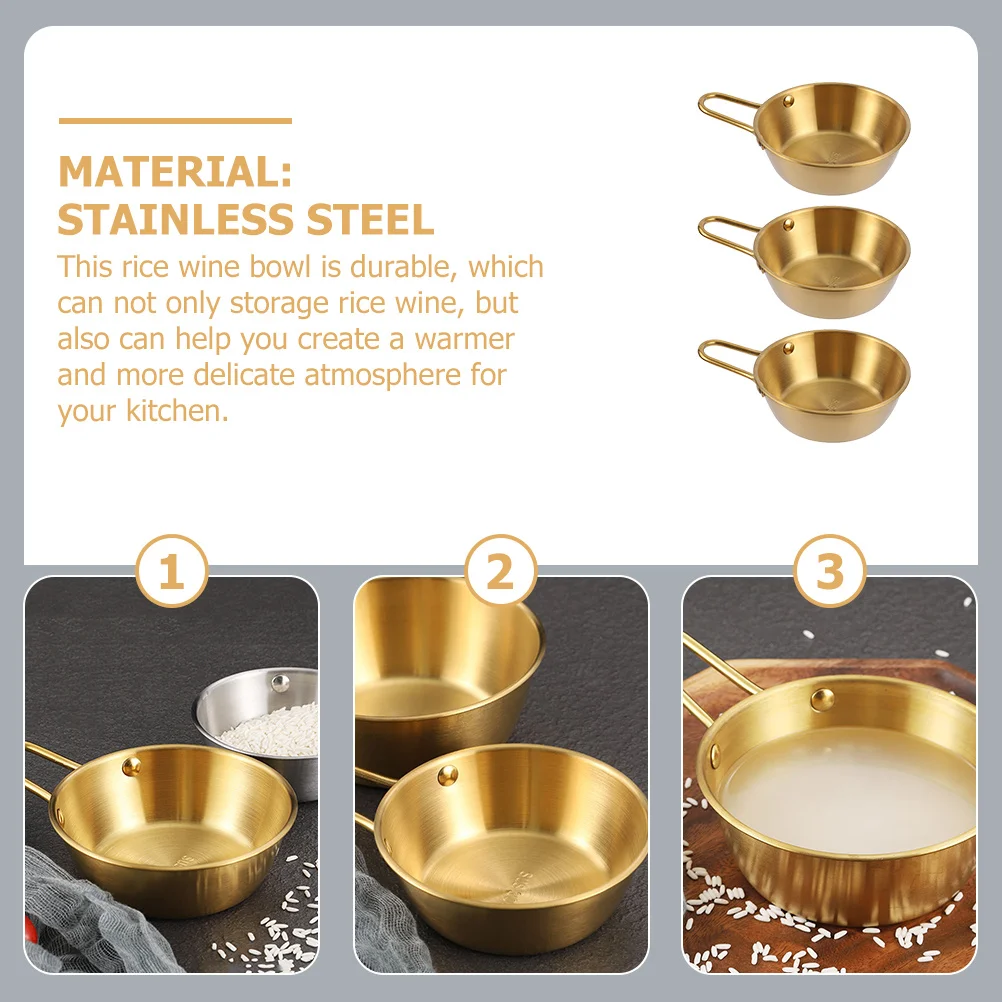 MATERIAL:
STAINLESS STEEL

This rice wine bowl is durable, which can not only storage rice wine, but also can help you create a warmer and more delicate atmosphere for your kitchen.

1

2

3