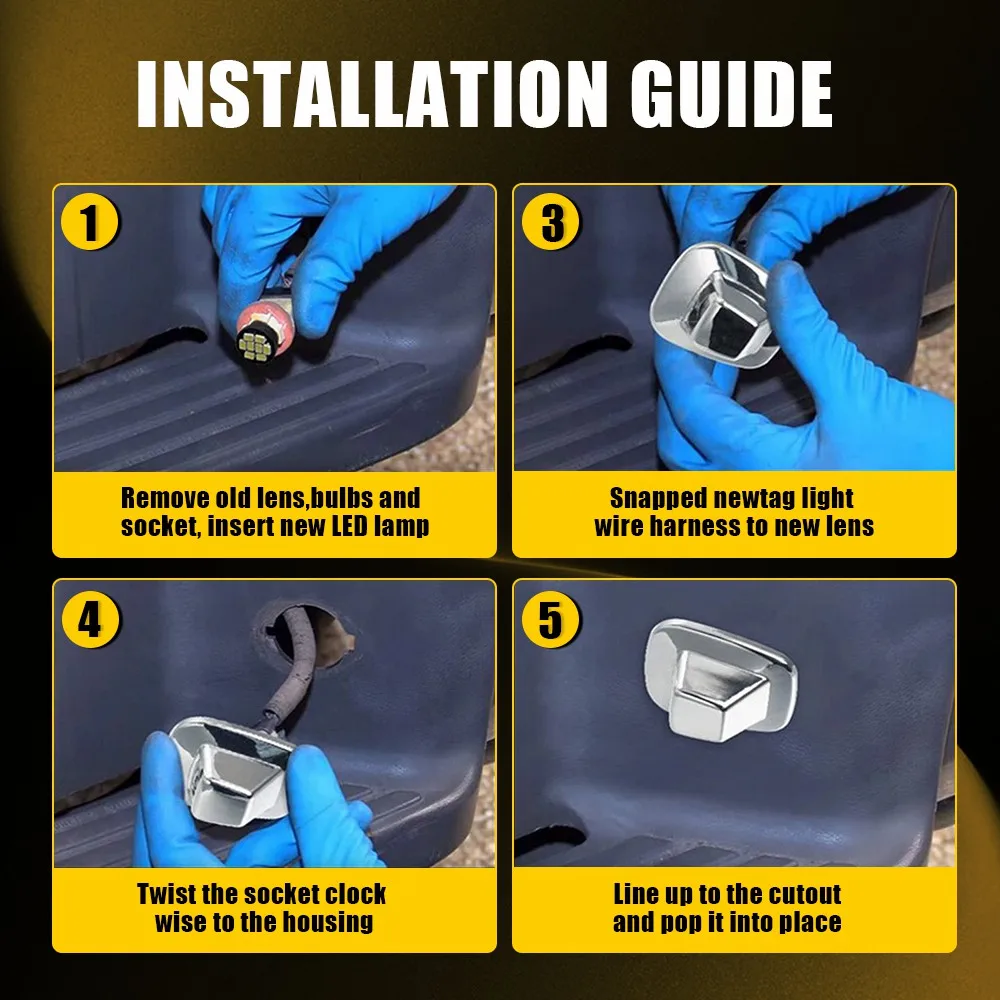 INSTALLATION GUIDE

1

Remove old lens,bulbs and socket, insert new LED lamp

3

Snapped newtag light wire harness to new lens

4

Twist the socket clock wise to the housing

5

Line up to the cutout and pop it into place