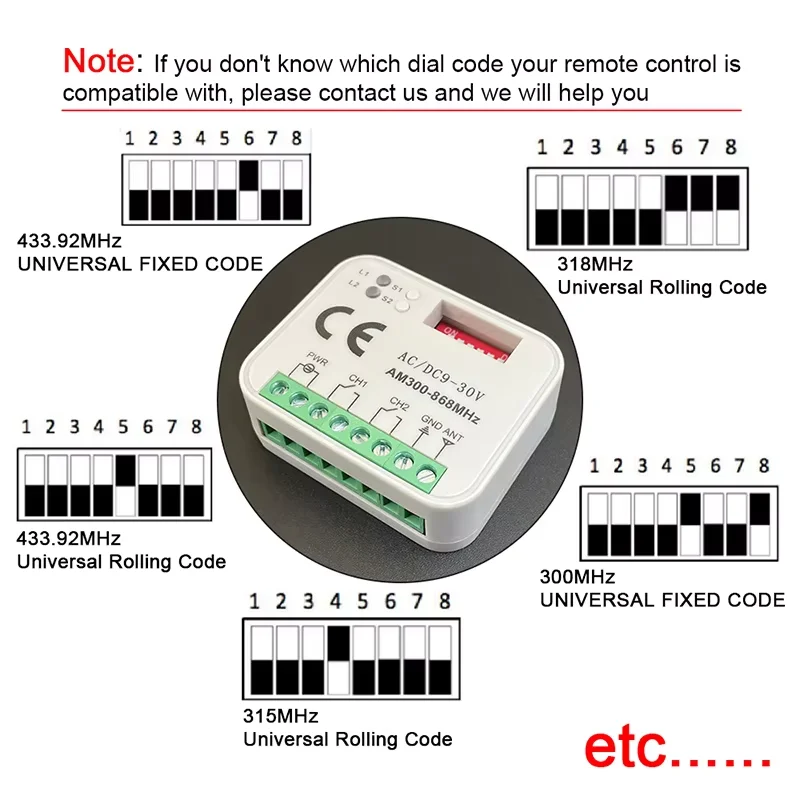 Note: If you don't know which dial code your remote control is compatible with, please contact us and we will help you

1 2 3 4 5 6 7 8

433.92MHz
UNIVERSAL FIXED CODE

1 2 3 4 5 6 7 8

318MHz
Universal Rolling Code

L1 S1
L2 S2

CE

ON

AC/DC9-30V
AM300-868MHz

PWR
CH1
CH2
GND ANT

1 2 3 4 5 6 7 8

433.92MHz
Universal Rolling Code

1 2 3 4 5 6 7 8

300MHz
UNIVERSAL FIXED CODE

1 2 3 4 5 6 7 8

315MHz
Universal Rolling Code

etc......