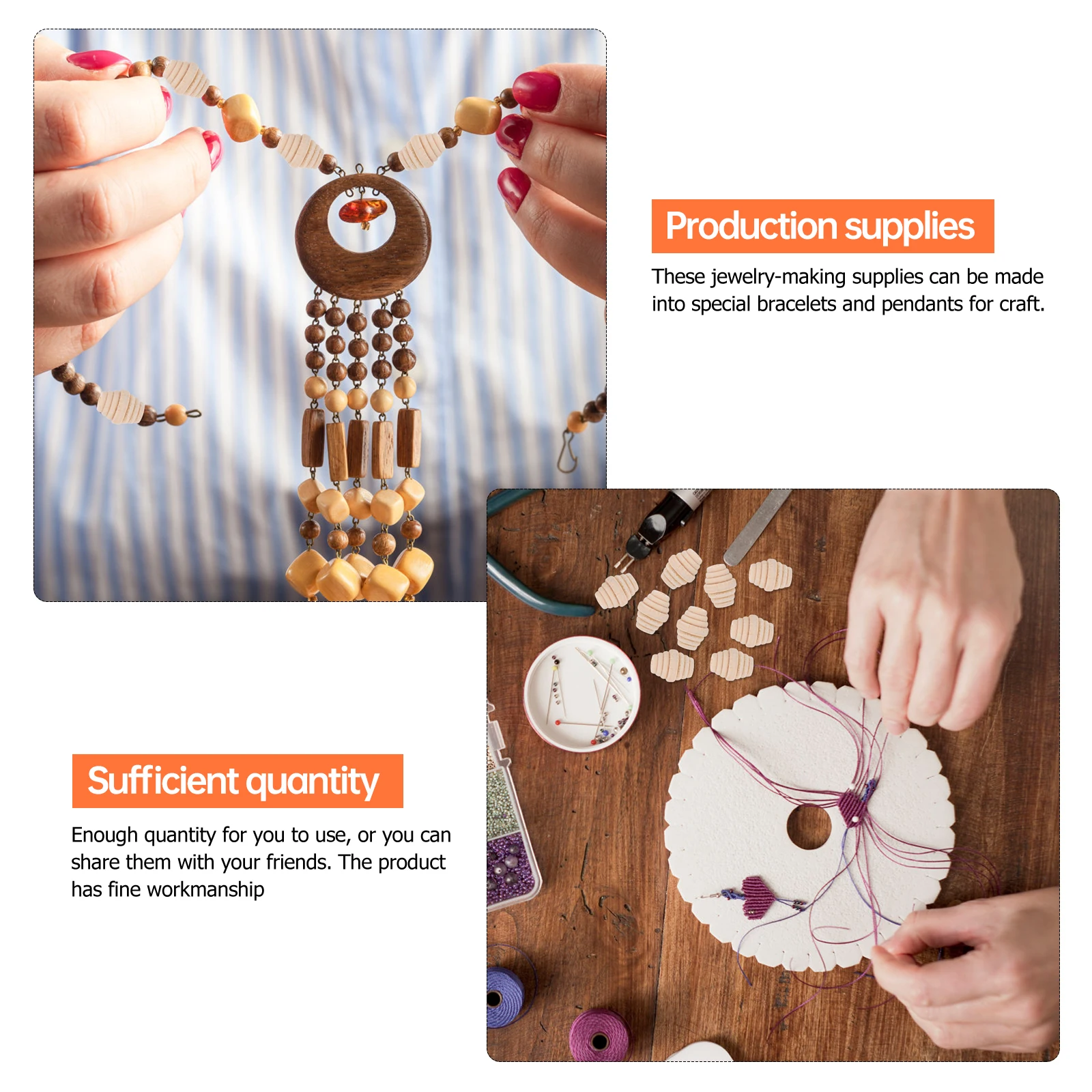 Production supplies

These jewelry-making supplies can be made into special bracelets and pendants for craft.

Sufficient quantity

Enough quantity for you to use, or you can share them with your friends. The product has fine workmanship