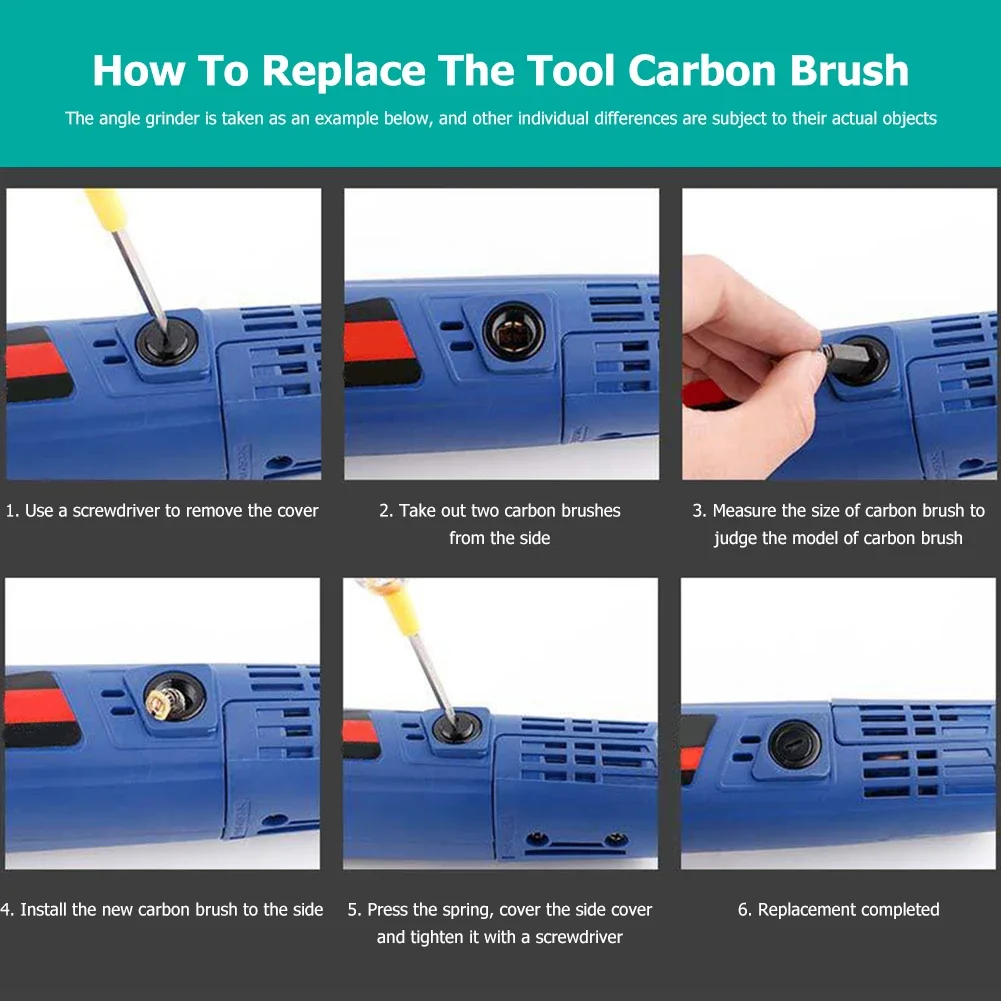 How To Replace The Tool Carbon Brush

The angle grinder is taken as an example below, and other individual differences are subject to their actual objects

1. Use a screwdriver to remove the cover

2. Take out two carbon brushes from the side

3. Measure the size of carbon brush to judge the model of carbon brush

4. Install the new carbon brush to the side

5. Press the spring, cover the side cover and tighten it with a screwdriver

6. Replacement completed