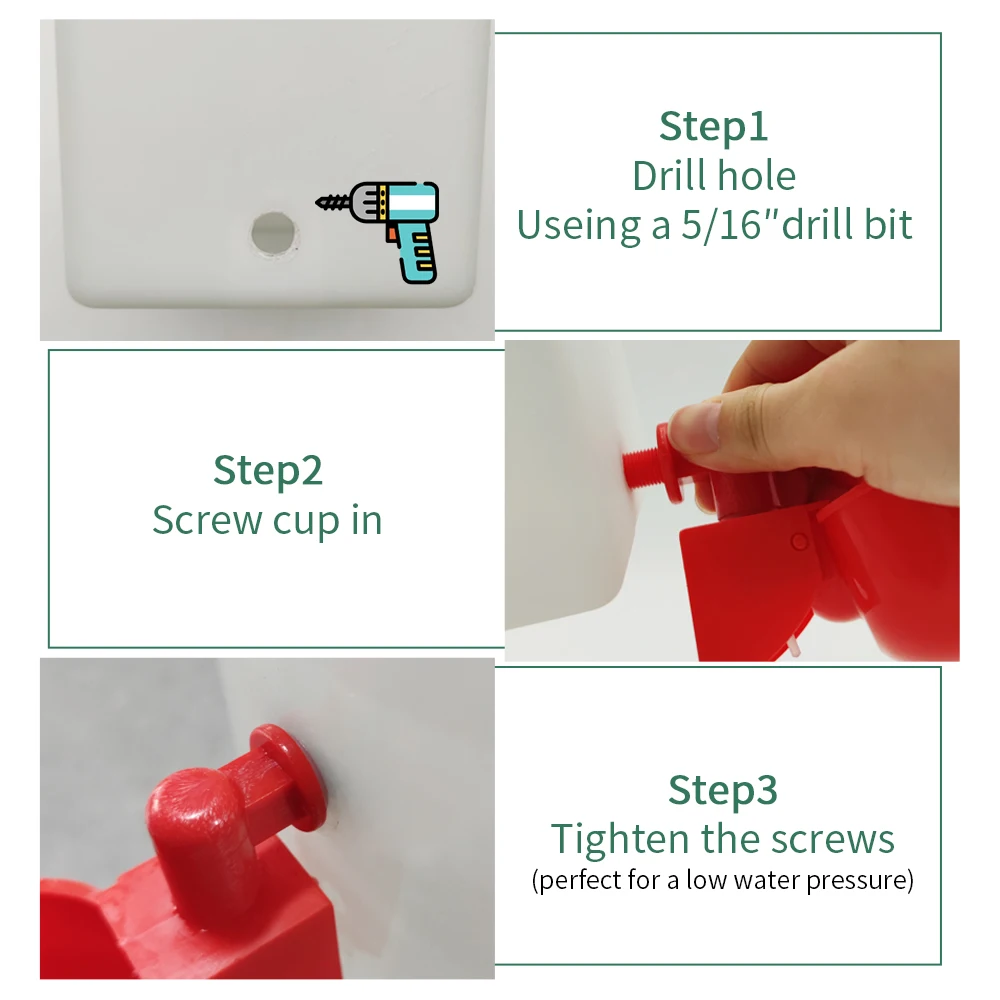 Step1
Drill hole
Useing a 5/16"drill bit

Step2
Screw cup in

Step3
Tighten the screws
(perfect for a low water pressure)