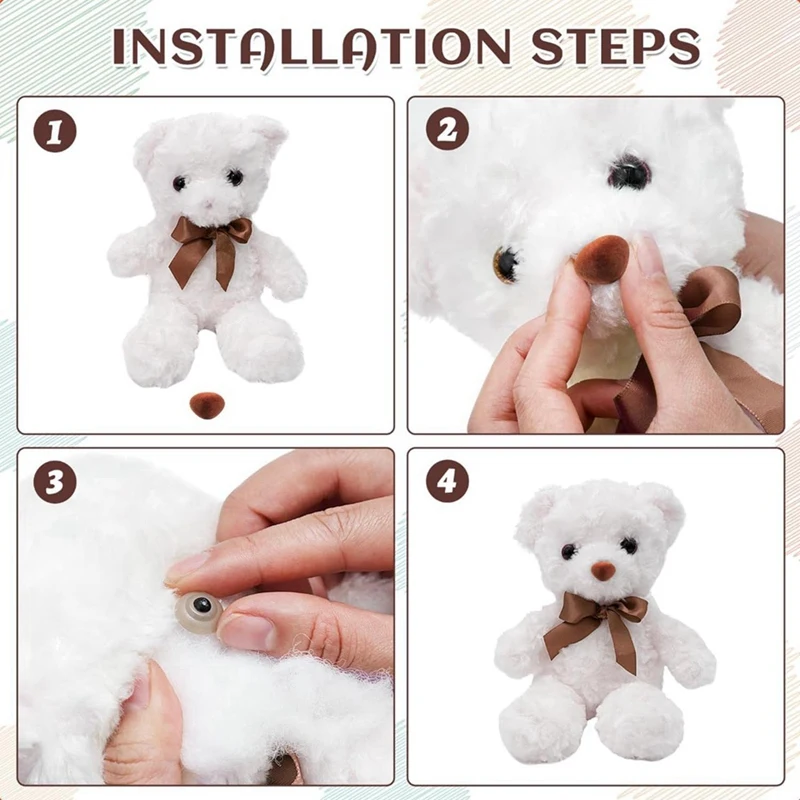 INSTALLATION STEPS

1

2

3

4