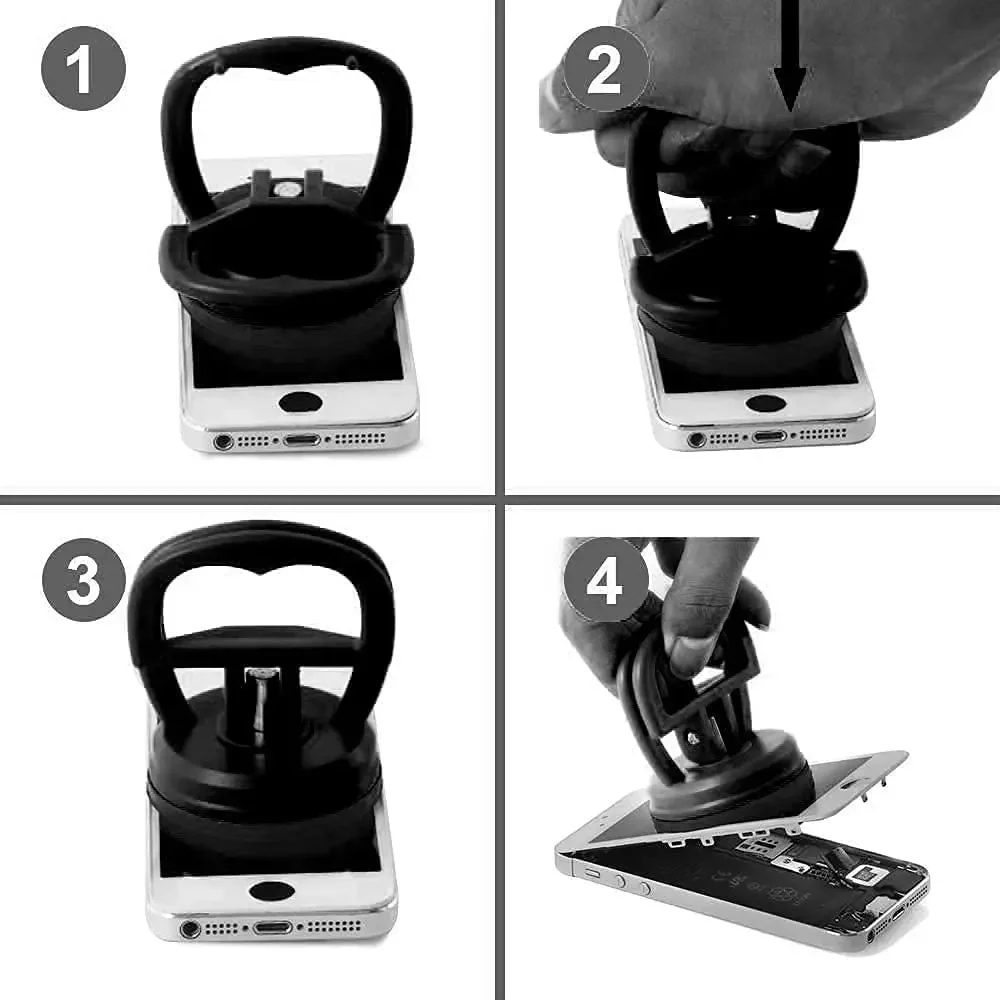 1

2

3

4