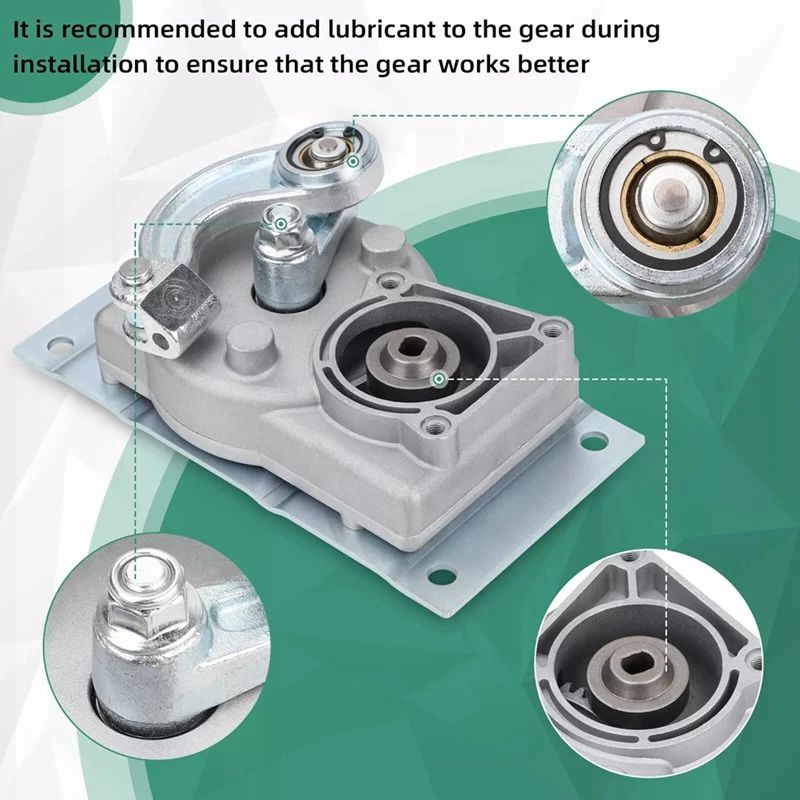 It is recommended to add lubricant to the gear during installation to ensure that the gear works better