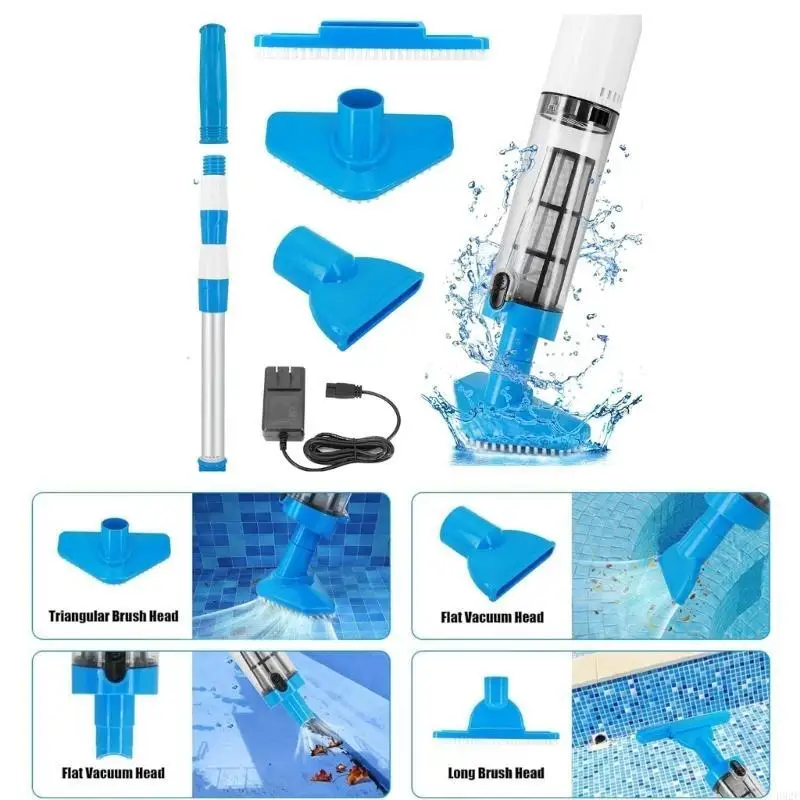 Triangular Brush Head

Flat Vacuum Head

Flat Vacuum Head

Long Brush Head